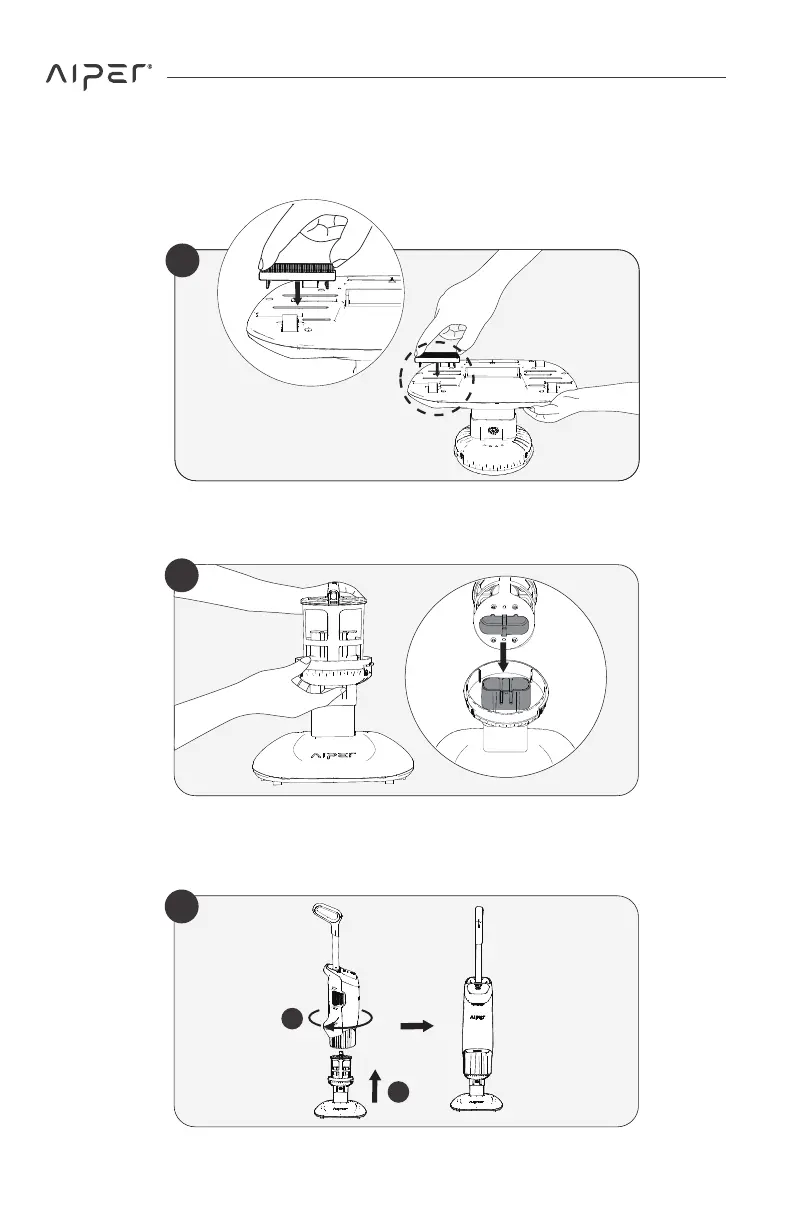 AIPER®

AIPER

AIPER

AIPER