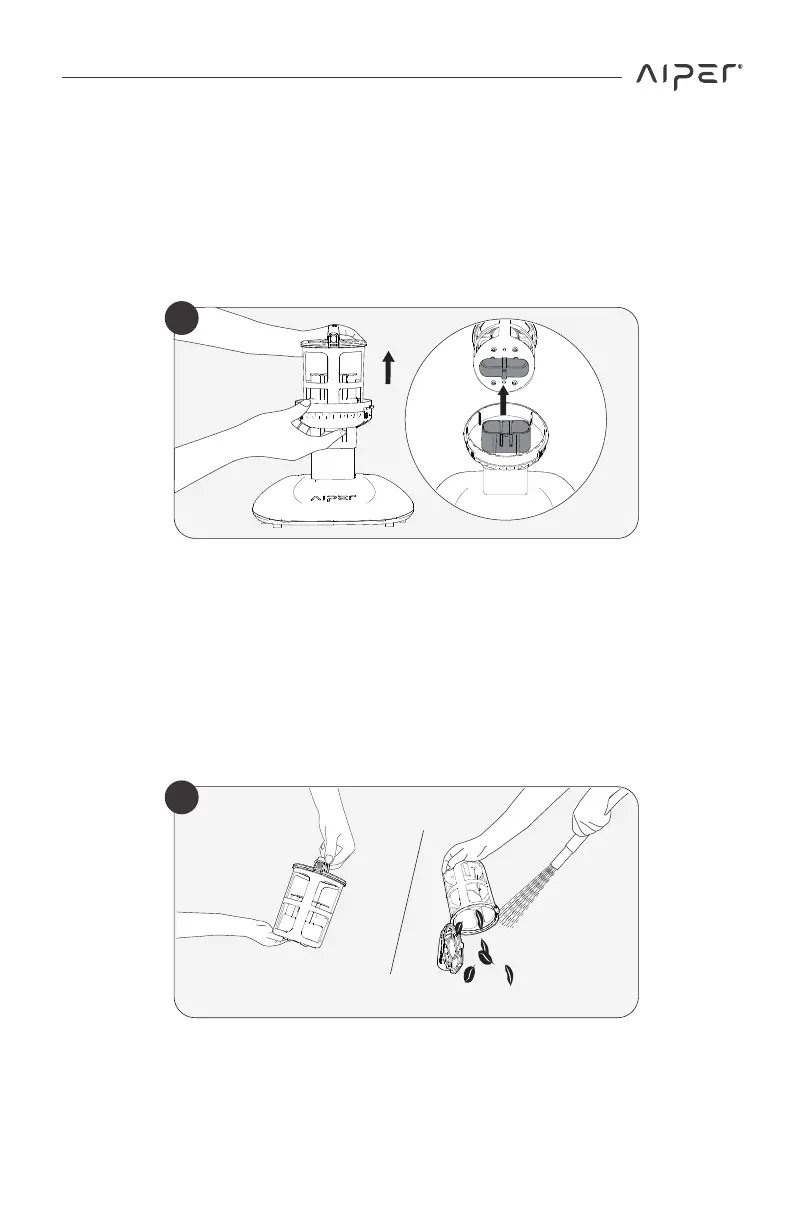 AIPER®

AIPER