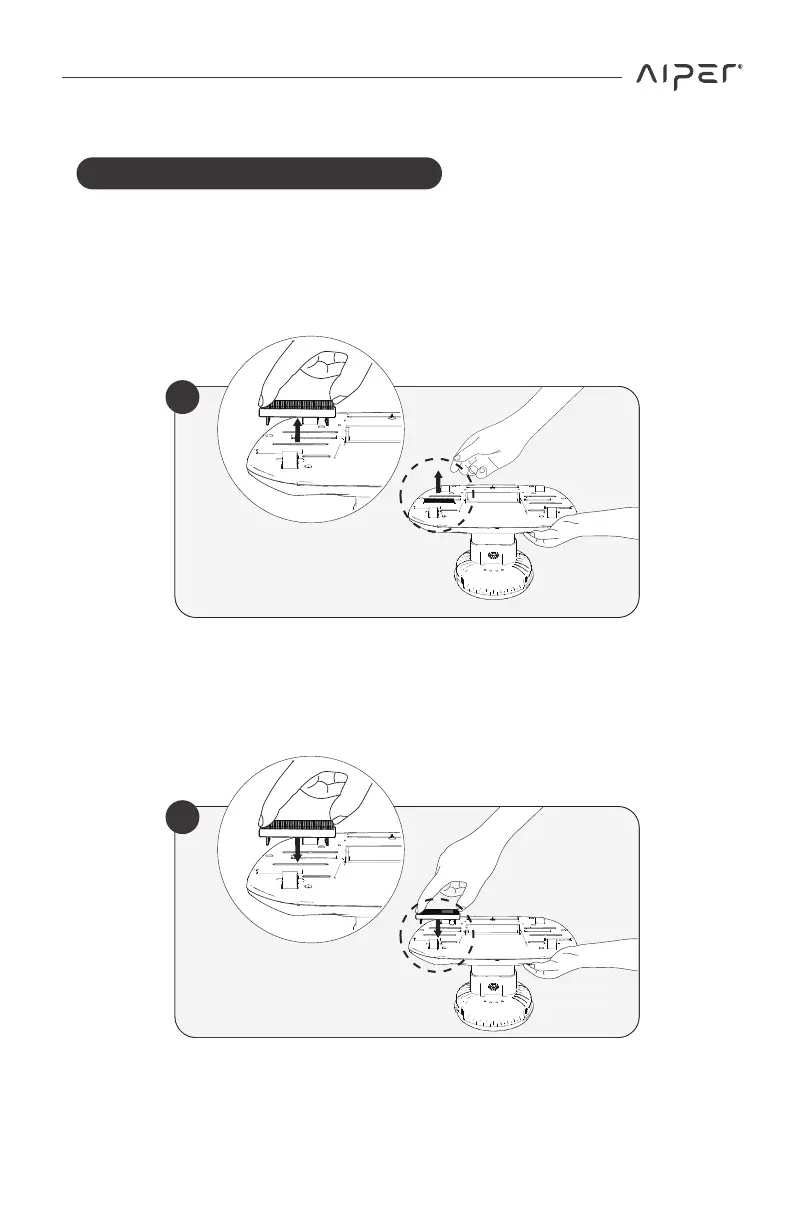 AIPER®