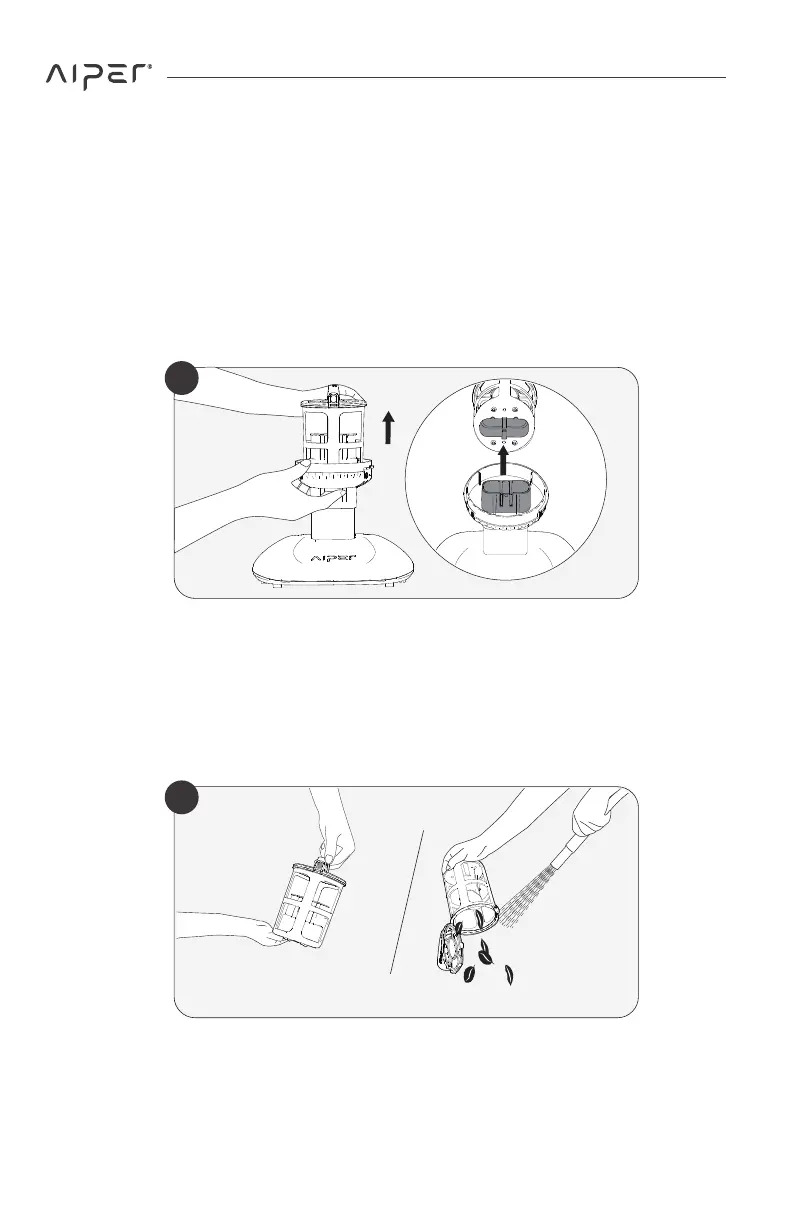 AIPER®

AIPER