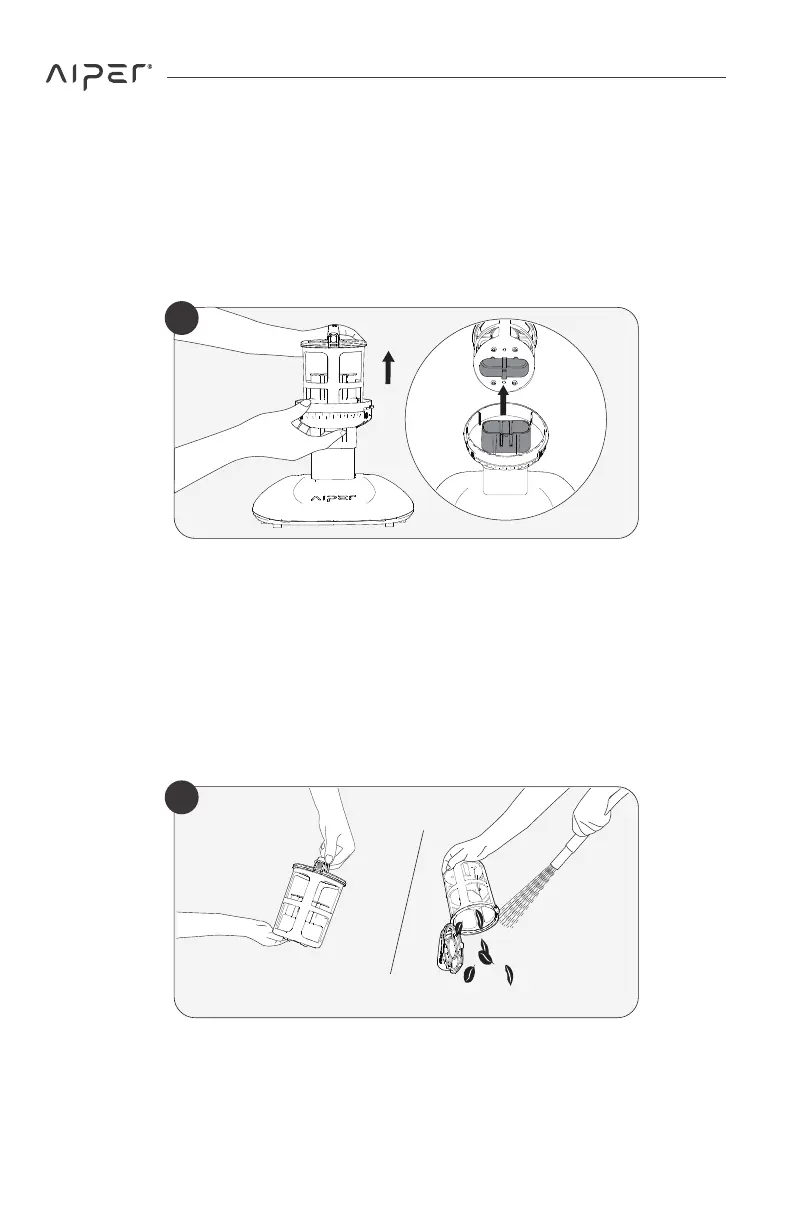 AIPER®

AIPER