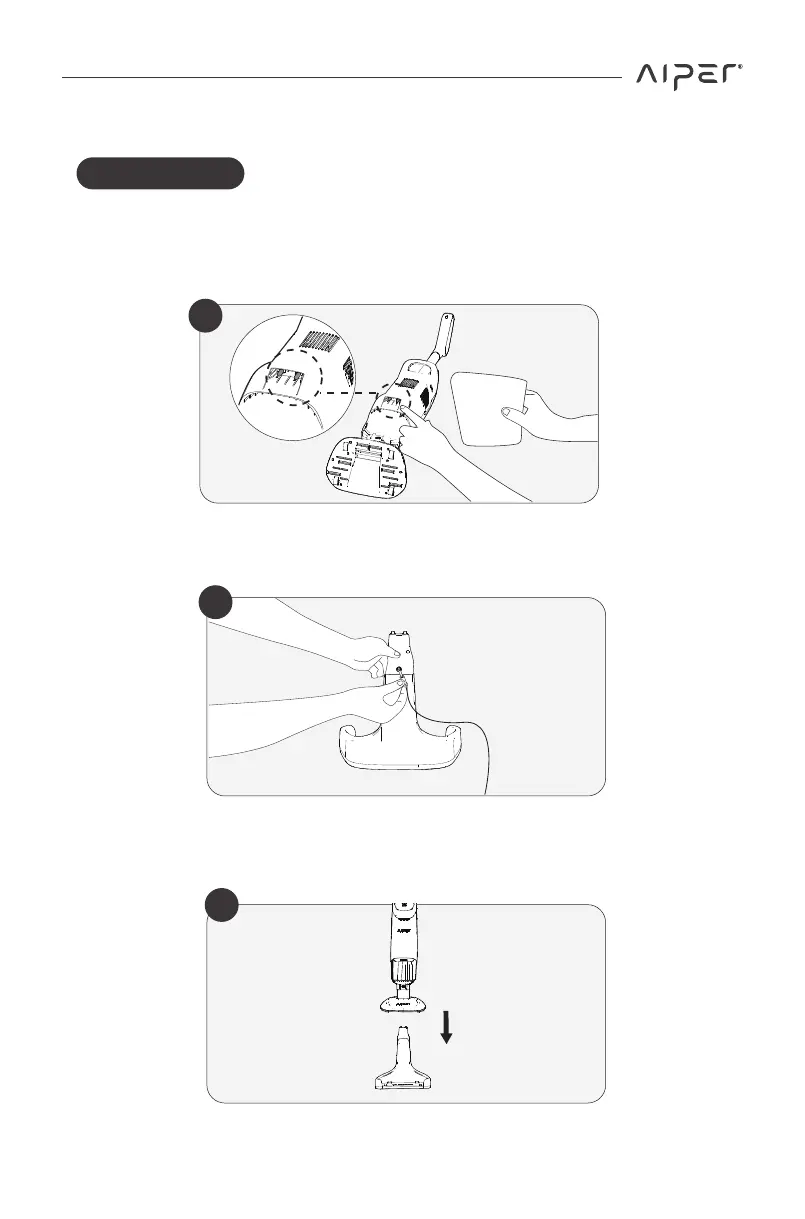 AIPER®