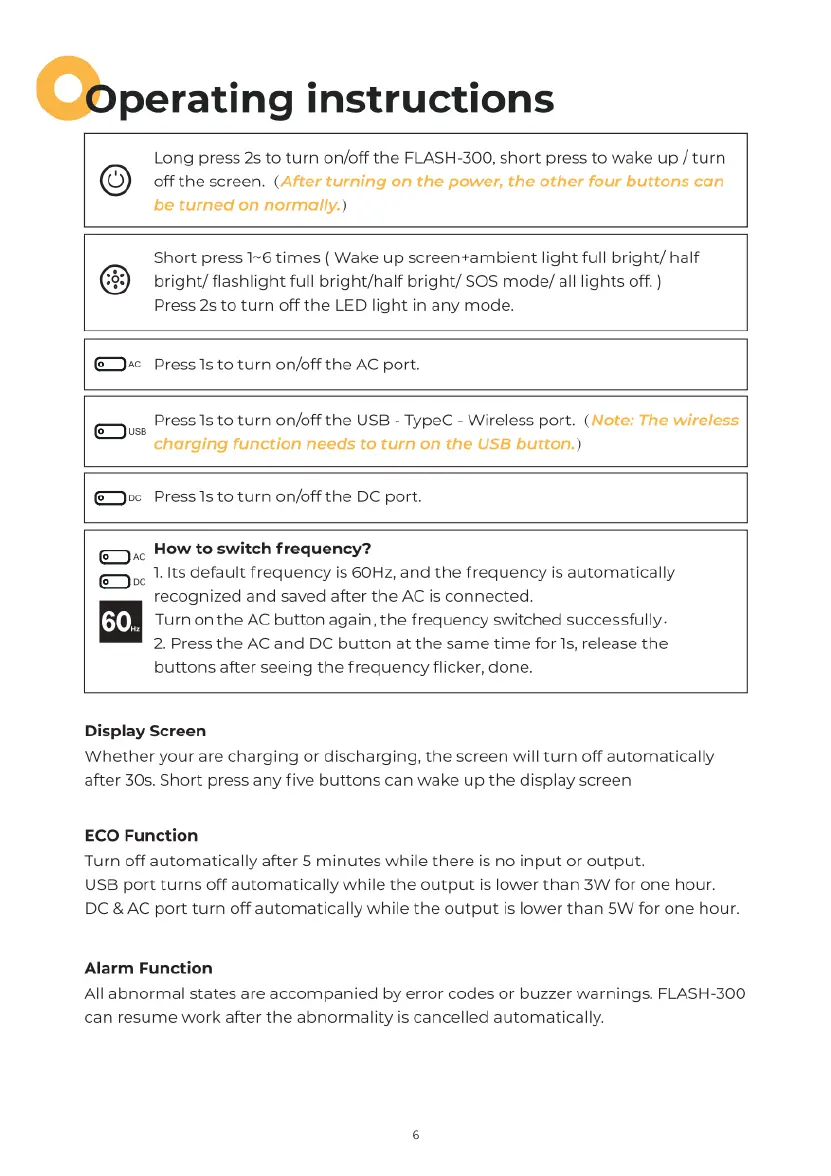 Operating instructions

Long press 2s to turn on/off the FLASH-300, short press to wake up / turn off the screen. (After turning on the power, the other four buttons can be turned on normally.)

Short press 1~6 times ( Wake up screen+ambient light full bright/ half bright/ flashlight full bright/half bright/ SOS mode/ all lights off. )
Press 2s to turn off the LED light in any mode.

AC Press 1s to turn on/off the AC port.

USB Press 1s to turn on/off the USB - TypeC - Wireless port. (Note: The wireless charging function needs to turn on the USB button.)

DC Press 1s to turn on/off the DC port.

AC
DC
60Hz
How to switch frequency?
1. Its default frequency is 60Hz, and the frequency is automatically recognized and saved after the AC is connected.
Turn on the AC button again, the frequency switched successfully.
2. Press the AC and DC button at the same time for 1s, release the buttons after seeing the frequency flicker, done.

Display Screen
Whether your are charging or discharging, the screen will turn off automatically after 30s. Short press any five buttons can wake up the display screen

ECO Function
Turn off automatically after 5 minutes while there is no input or output.
USB port turns off automatically while the output is lower than 3W for one hour.
DC & AC port turn off automatically while the output is lower than 5W for one hour.

Alarm Function
All abnormal states are accompanied by error codes or buzzer warnings. FLASH-300 can resume work after the abnormality is cancelled automatically.

6