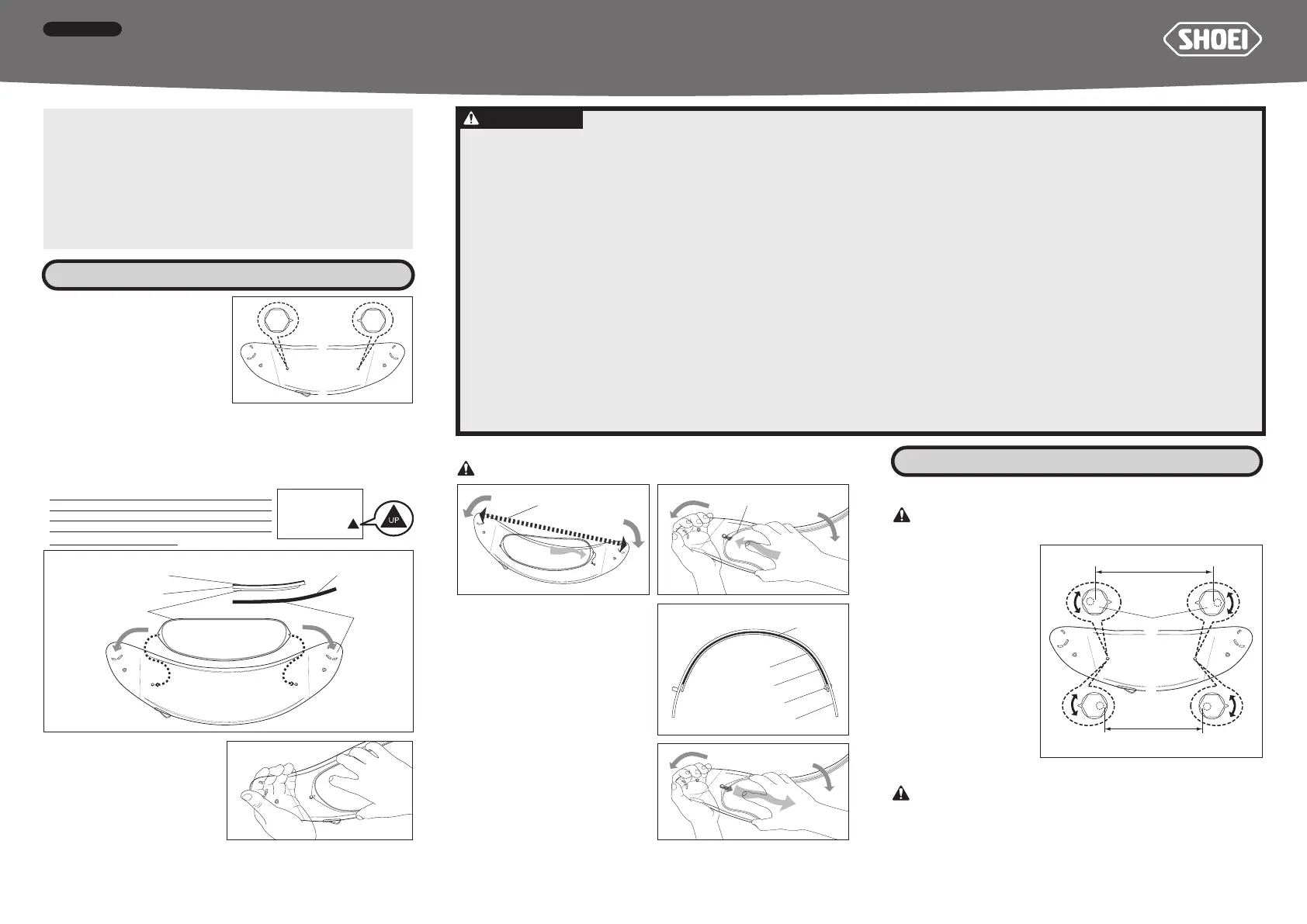 SHOEI

UP