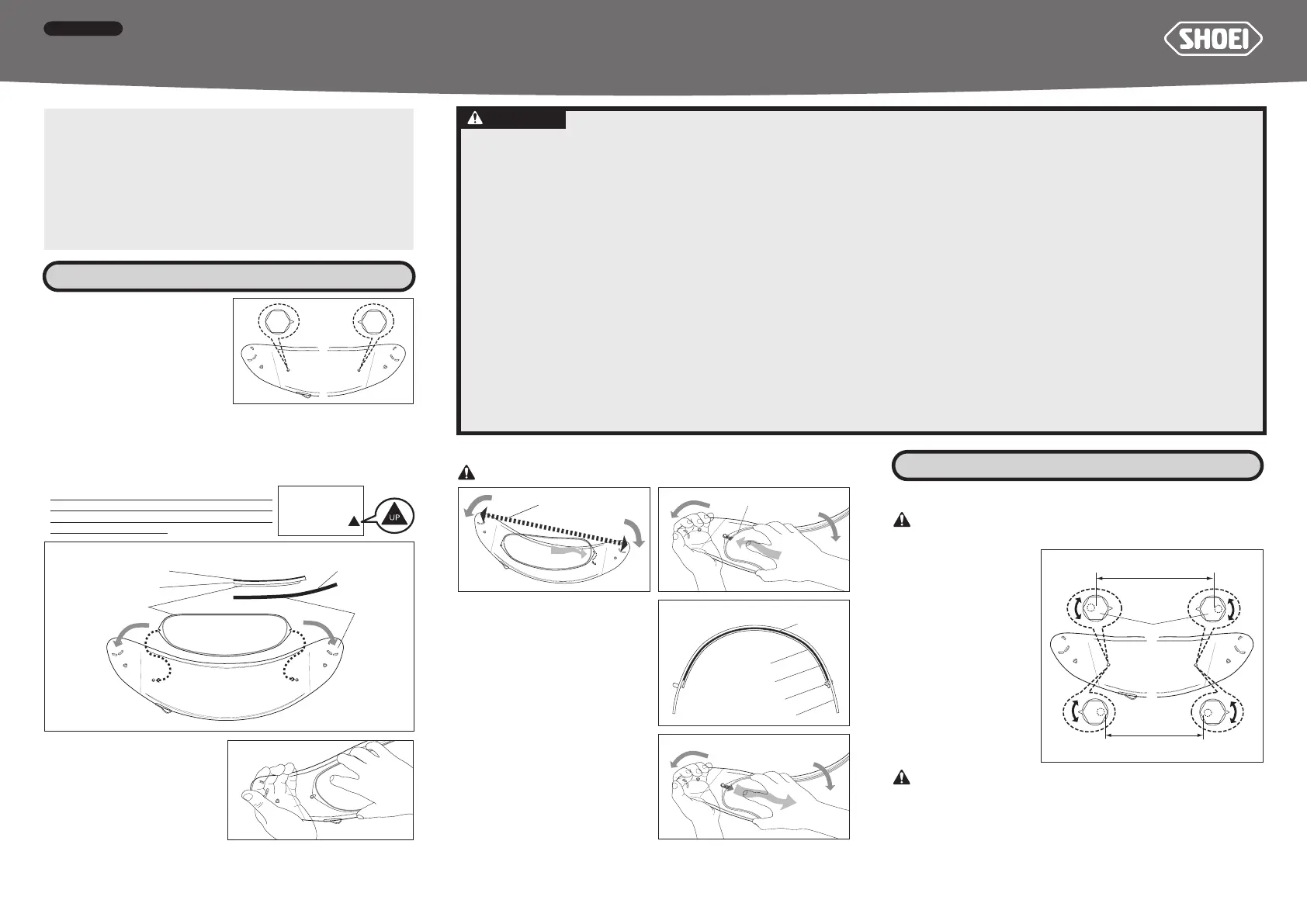 SHOEI

UP