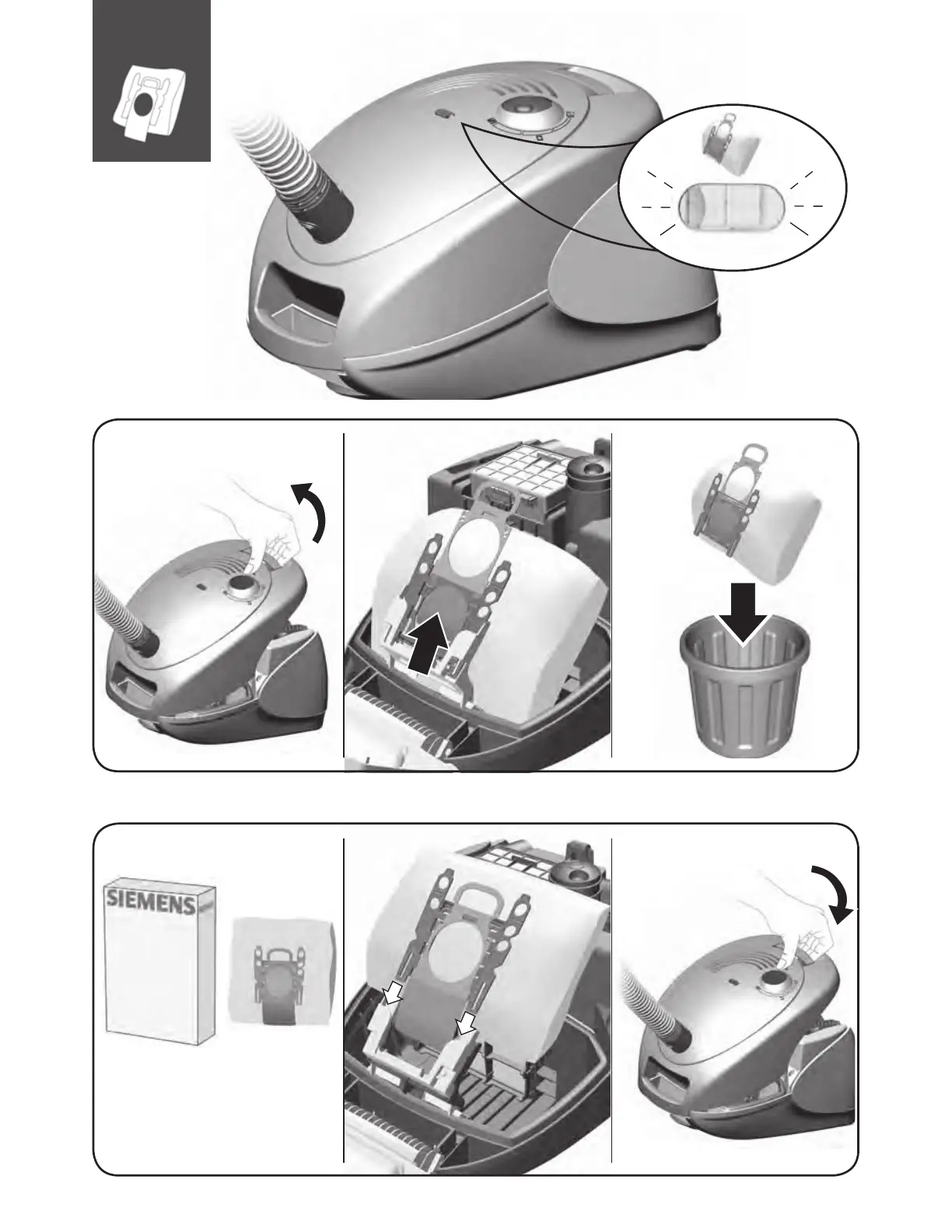 SIEMENS