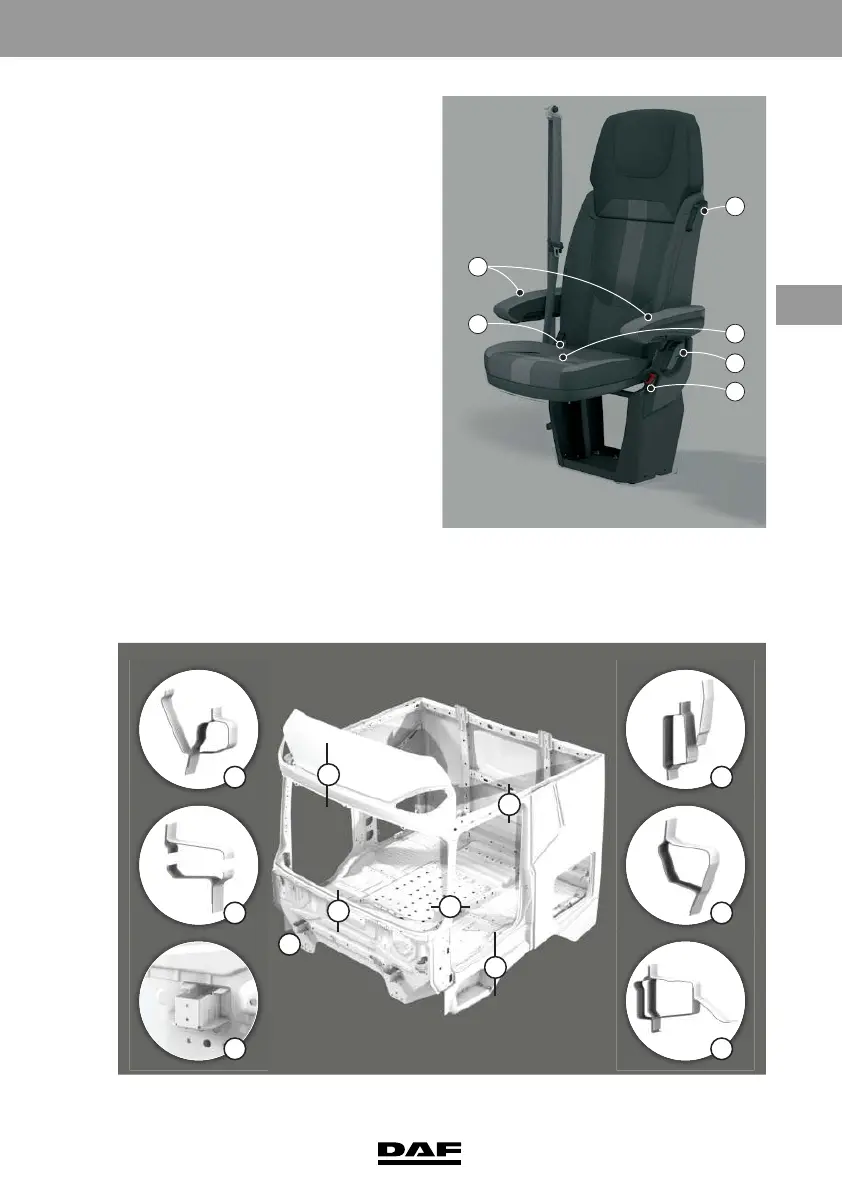 DAF