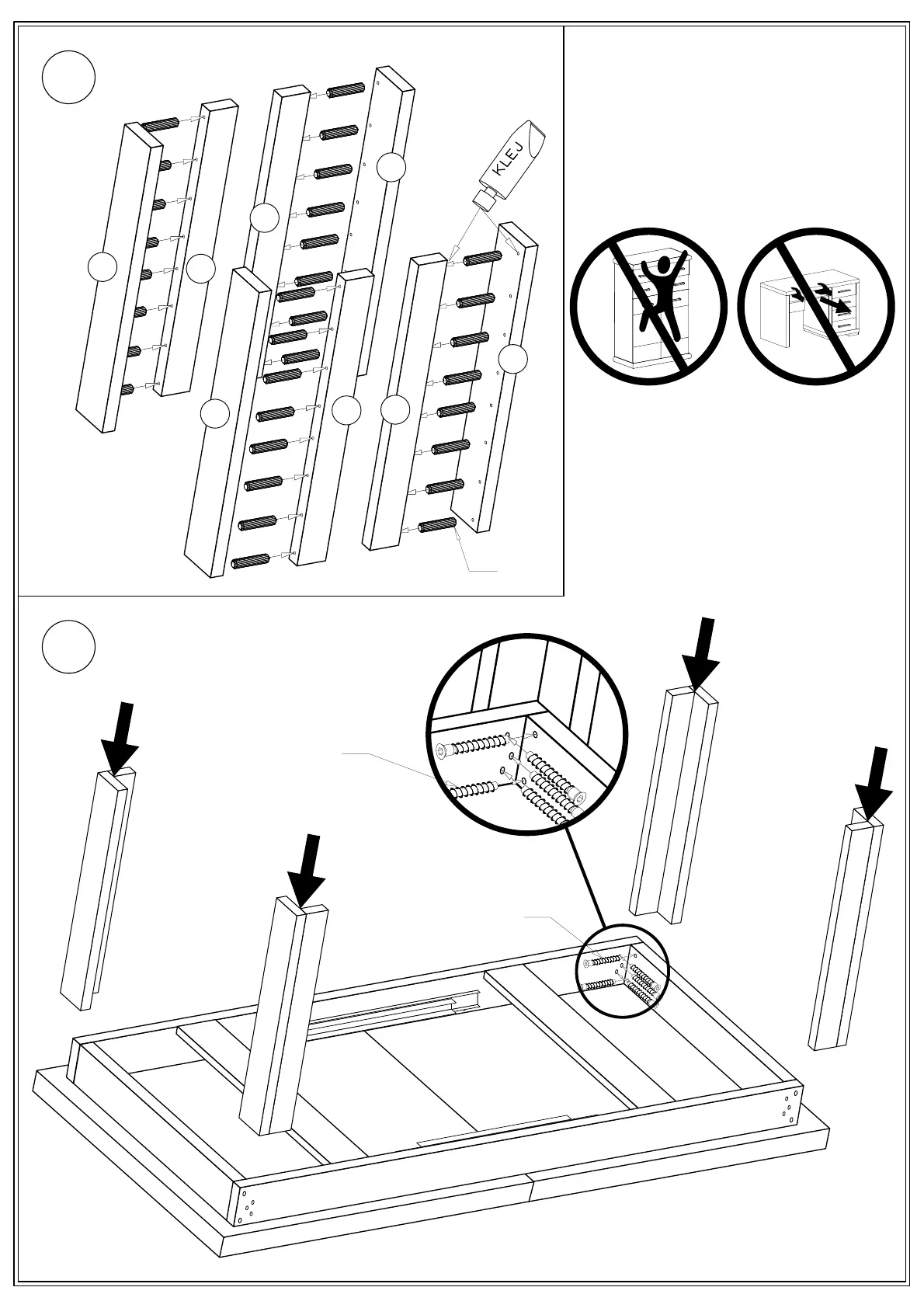 KLEJ