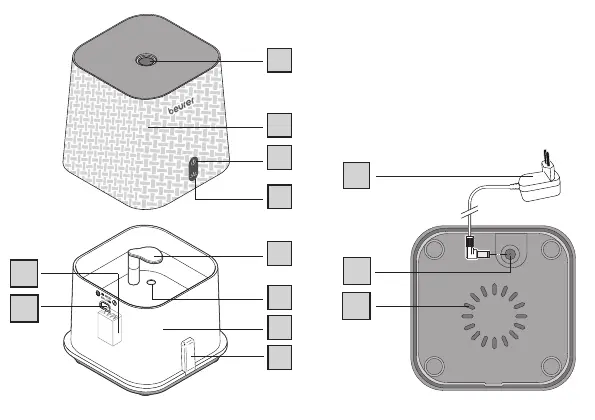 beurer