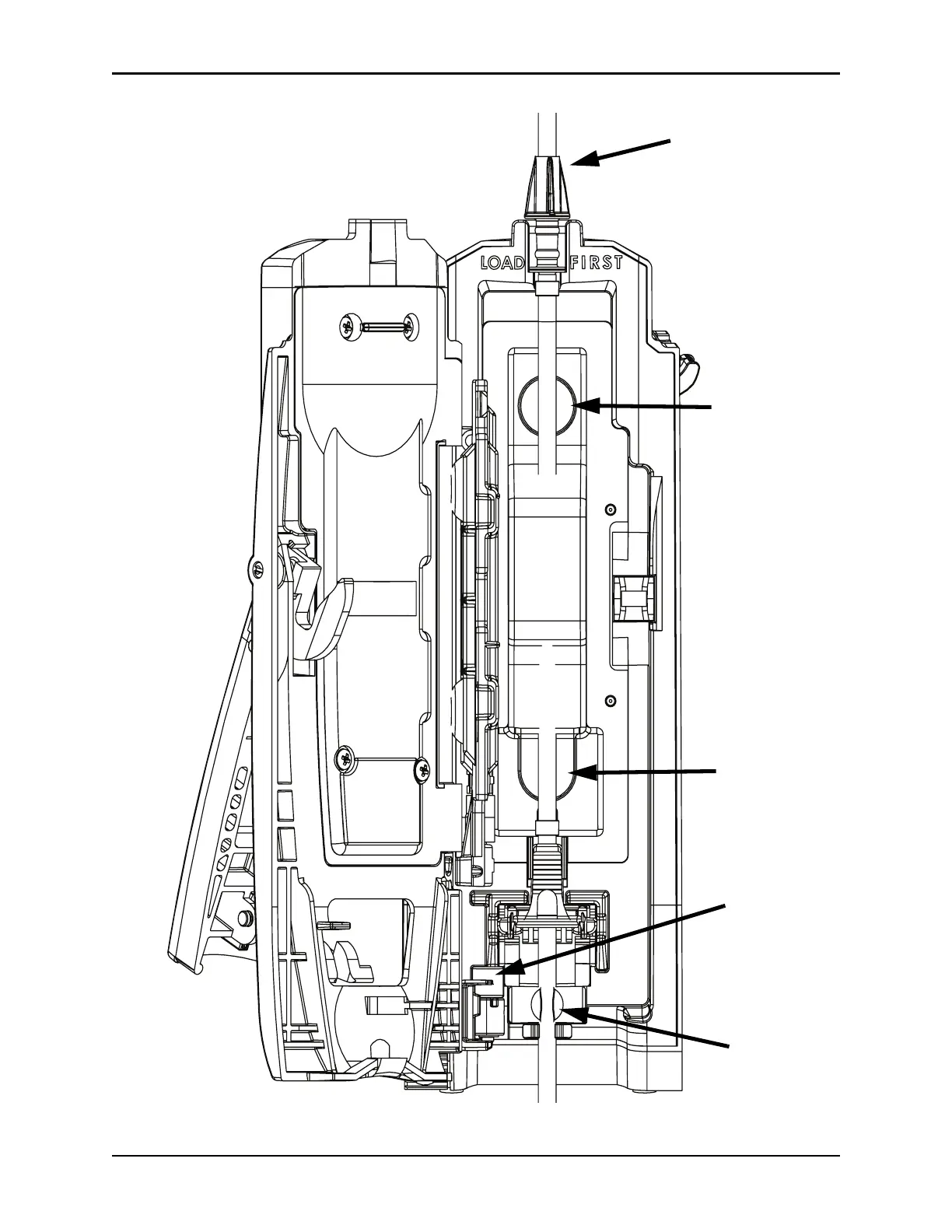 LOAD FIRST