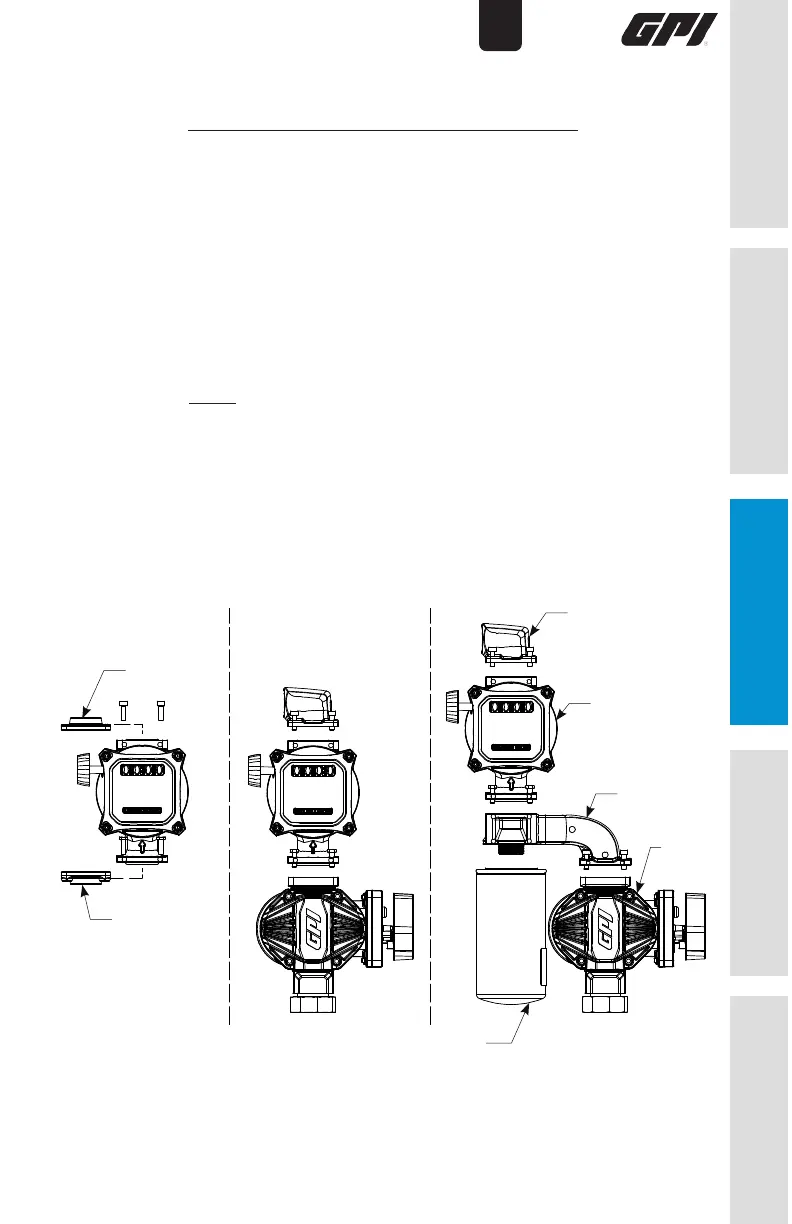 GPI