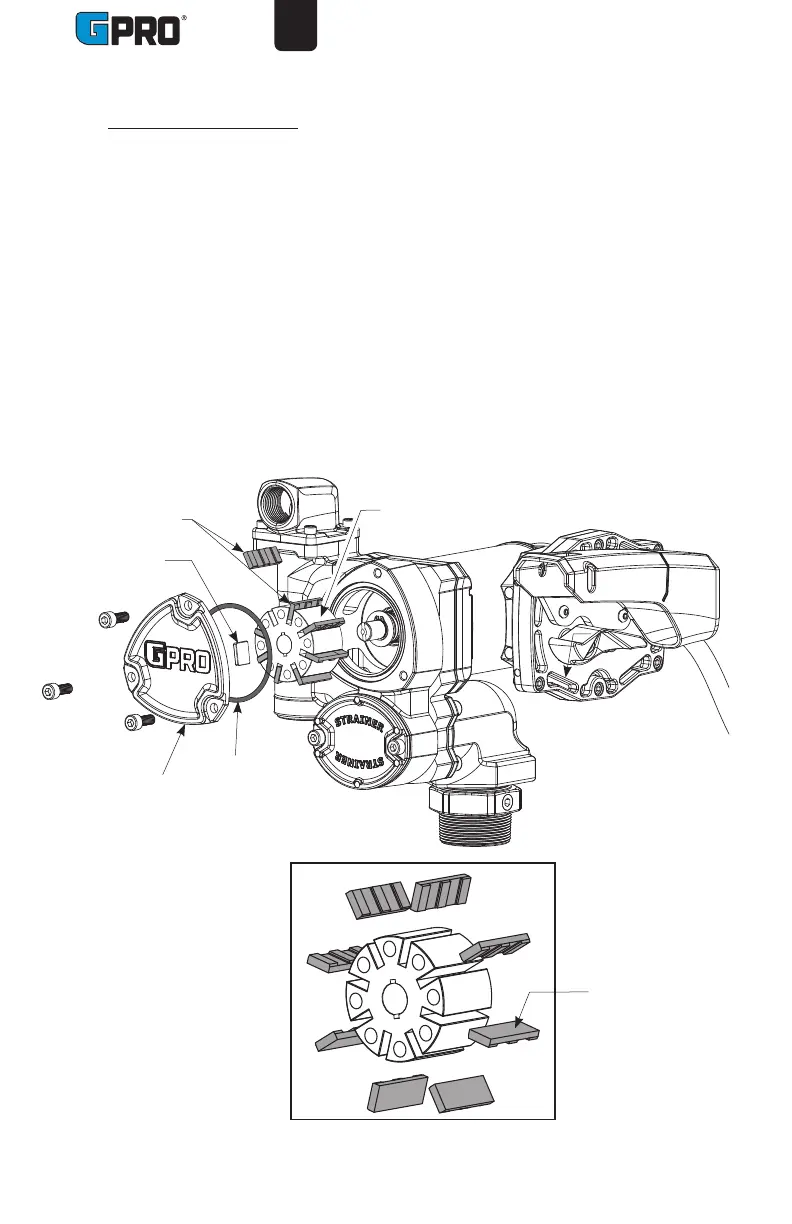 GPRO®

GPRO

STRAINER

STRAINER