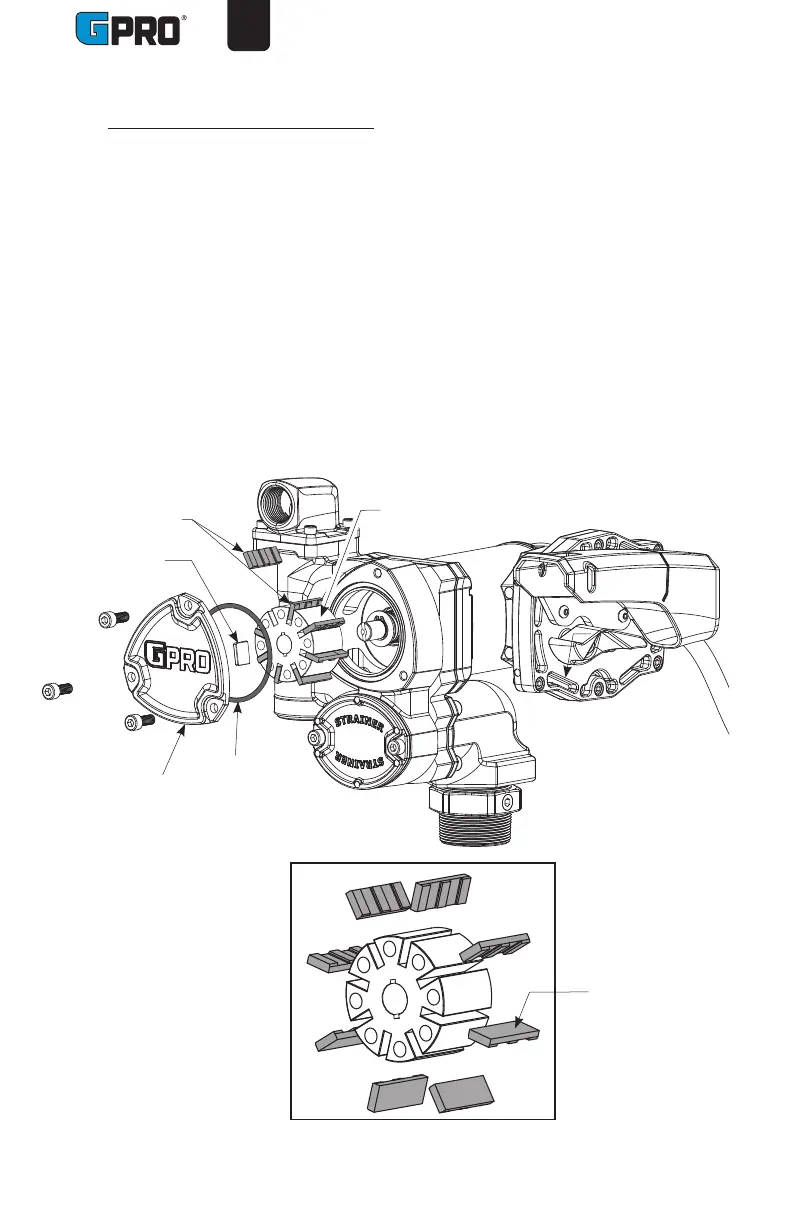 GPRO®

GPRO

STRAINER

STRAINER