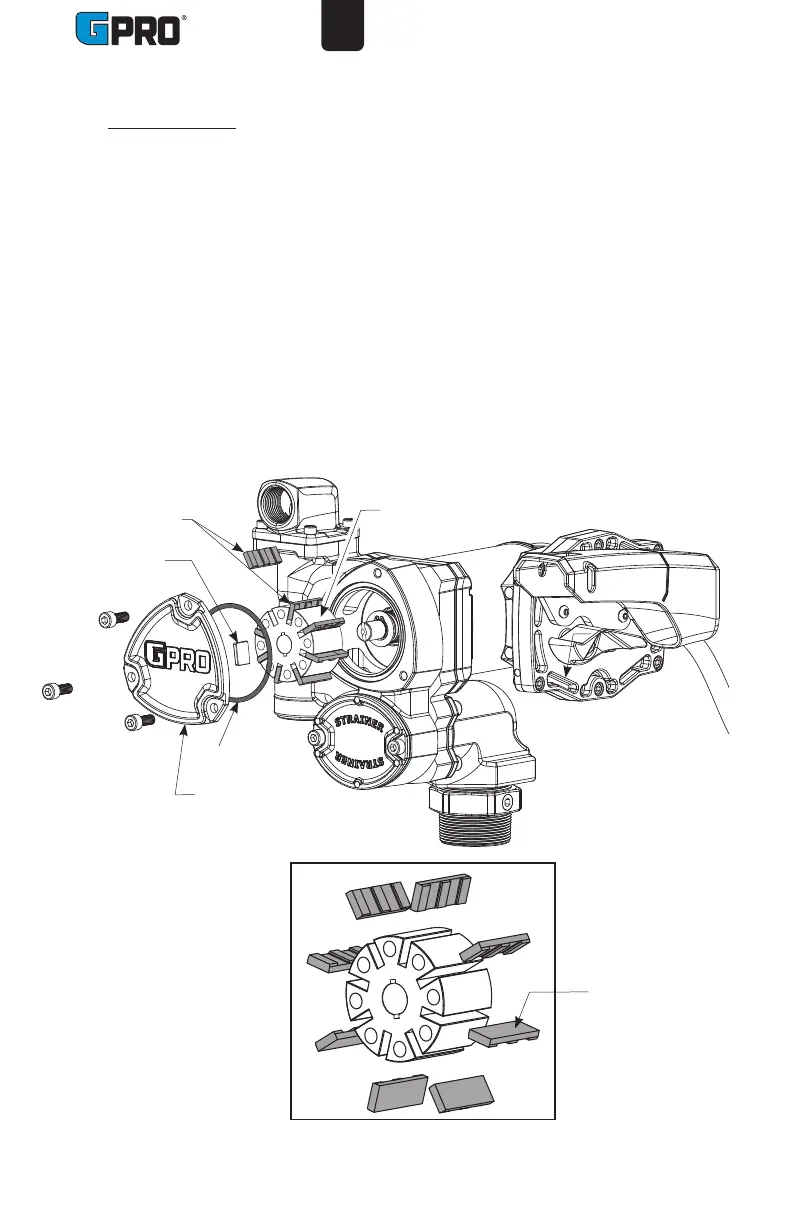 GPRO®

GPRO

STRAINER

STRAINER