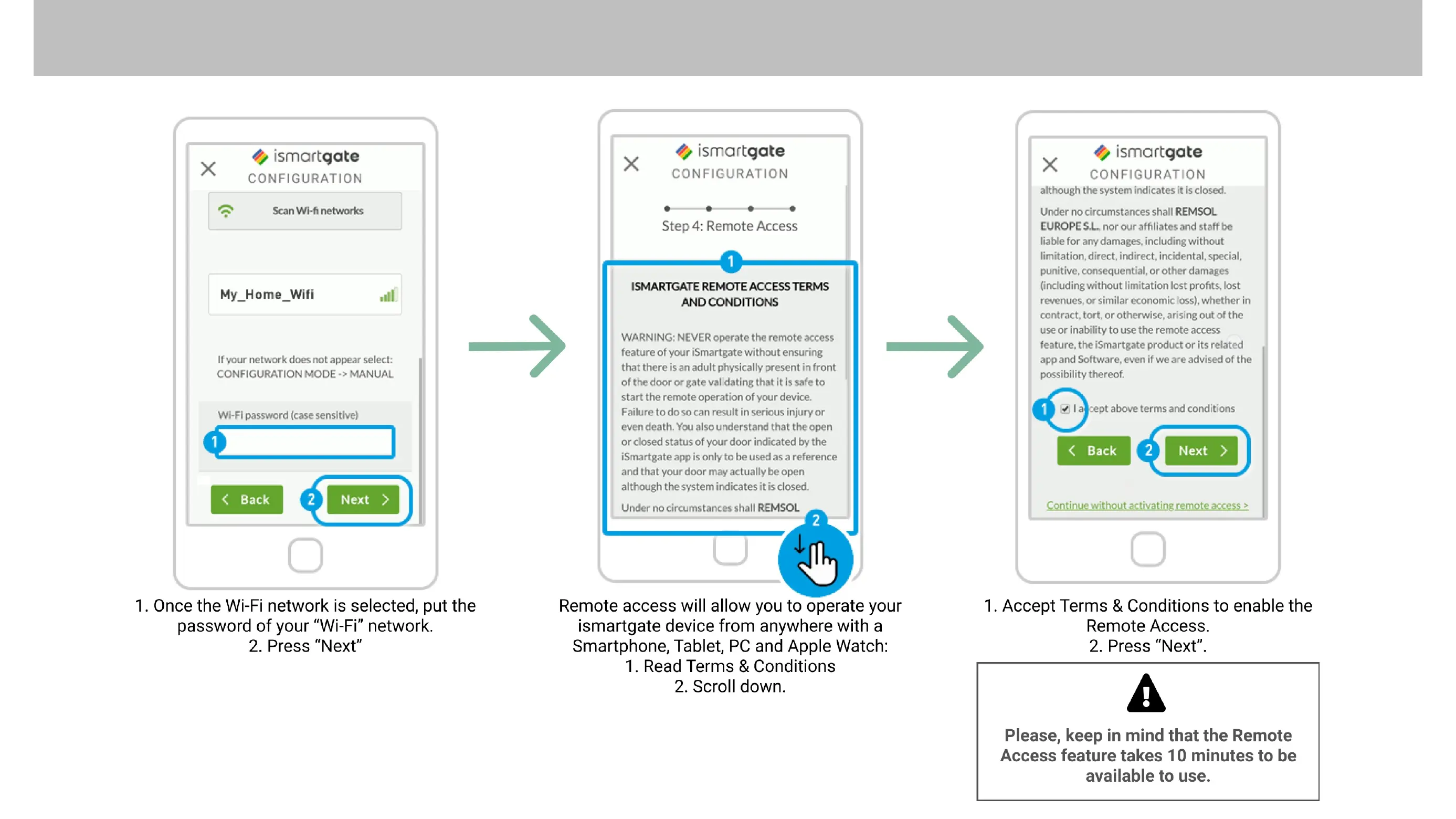 ismartgate
CONFIGURATION

Scan Wi-fi networks

My_Home_Wifi

If your network does not appear select: CONFIGURATION MODE -> MANUAL

Wi-Fi password (case sensitive)

1

Back

2

Next

1. Once the Wi-Fi network is selected, put the password of your “Wi-Fi” network.
2. Press “Next”

ismartgate
CONFIGURATION

Step 4: Remote Access

1

ISMARTGATE REMOTE ACCESS TERMS AND CONDITIONS

WARNING: NEVER operate the remote access feature of your iSmartgate without ensuring that there is an adult physically present in front of the door or gate validating that it is safe to start the remote operation of your device. Failure to do so can result in serious injury or even death. You also understand that the open or closed status of your door indicated by the iSmartgate app is only to be used as a reference and that your door may actually be open although the system indicates it is closed.

Under no circumstances shall REMSOL

2

Remote access will allow you to operate your ismartgate device from anywhere with a Smartphone, Tablet, PC and Apple Watch:
1. Read Terms & Conditions
2. Scroll down.

ismartgate
CONFIGURATION

although the system indicates it is closed.

Under no circumstances shall REMSOL EUROPE S.L., nor our affiliates and staff be liable for any damages, including without limitation, direct, indirect, incidental, special, punitive, consequential, or other damages (including without limitation lost profits, lost revenues, or similar economic loss), whether in contract, tort, or otherwise, arising out of the use or inability to use the remote access feature, the iSmartgate product or its related app and Software, even if we are advised of the possibility thereof.

1 I accept above terms and conditions

Back

2

Next

Continue without activating remote access >

1. Accept Terms & Conditions to enable the Remote Access.
2. Press “Next”.

Please, keep in mind that the Remote Access feature takes 10 minutes to be available to use.