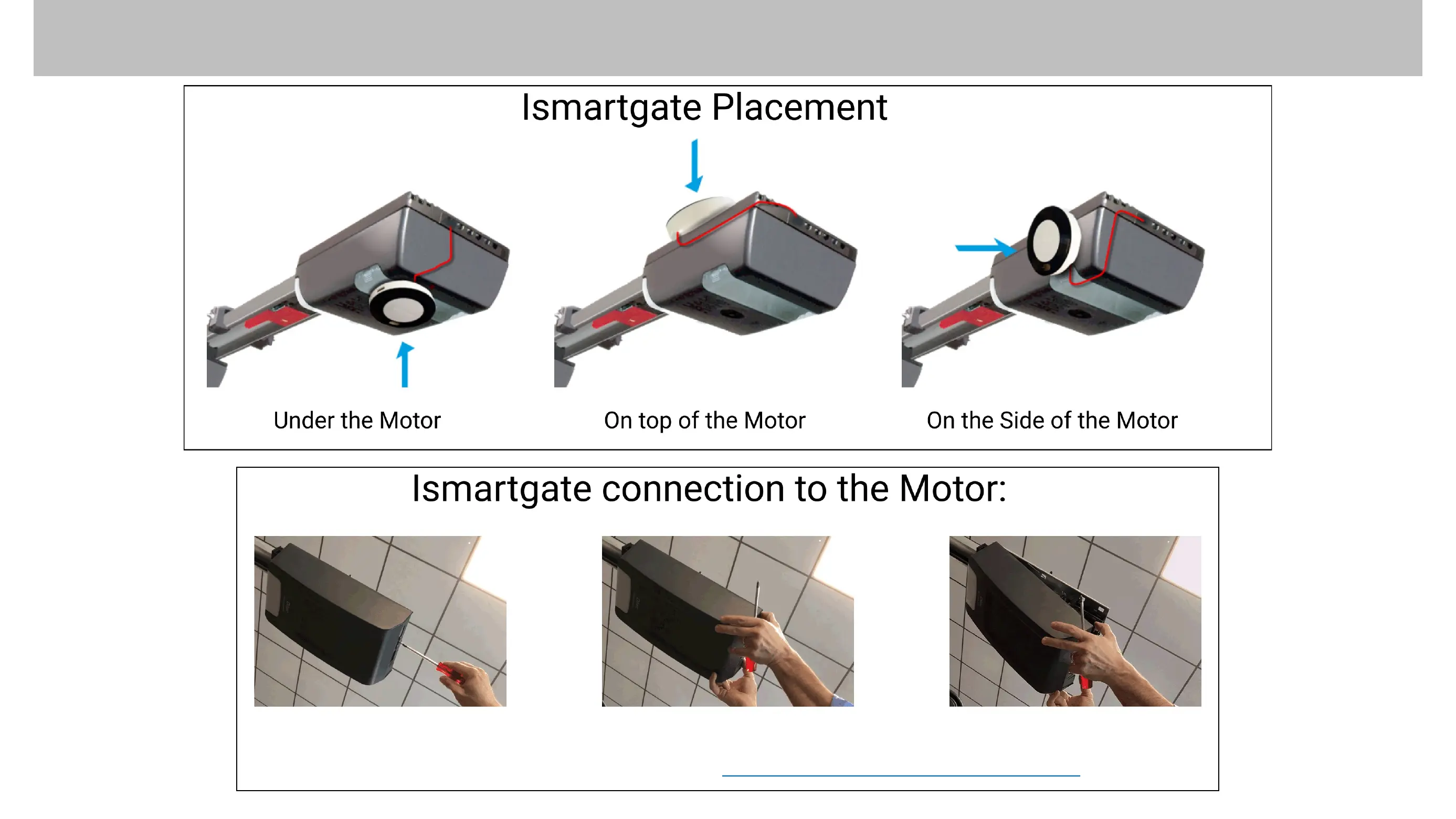 Ismartgate Placement

Under the Motor

On top of the Motor

On the Side of the Motor

Ismartgate connection to the Motor: