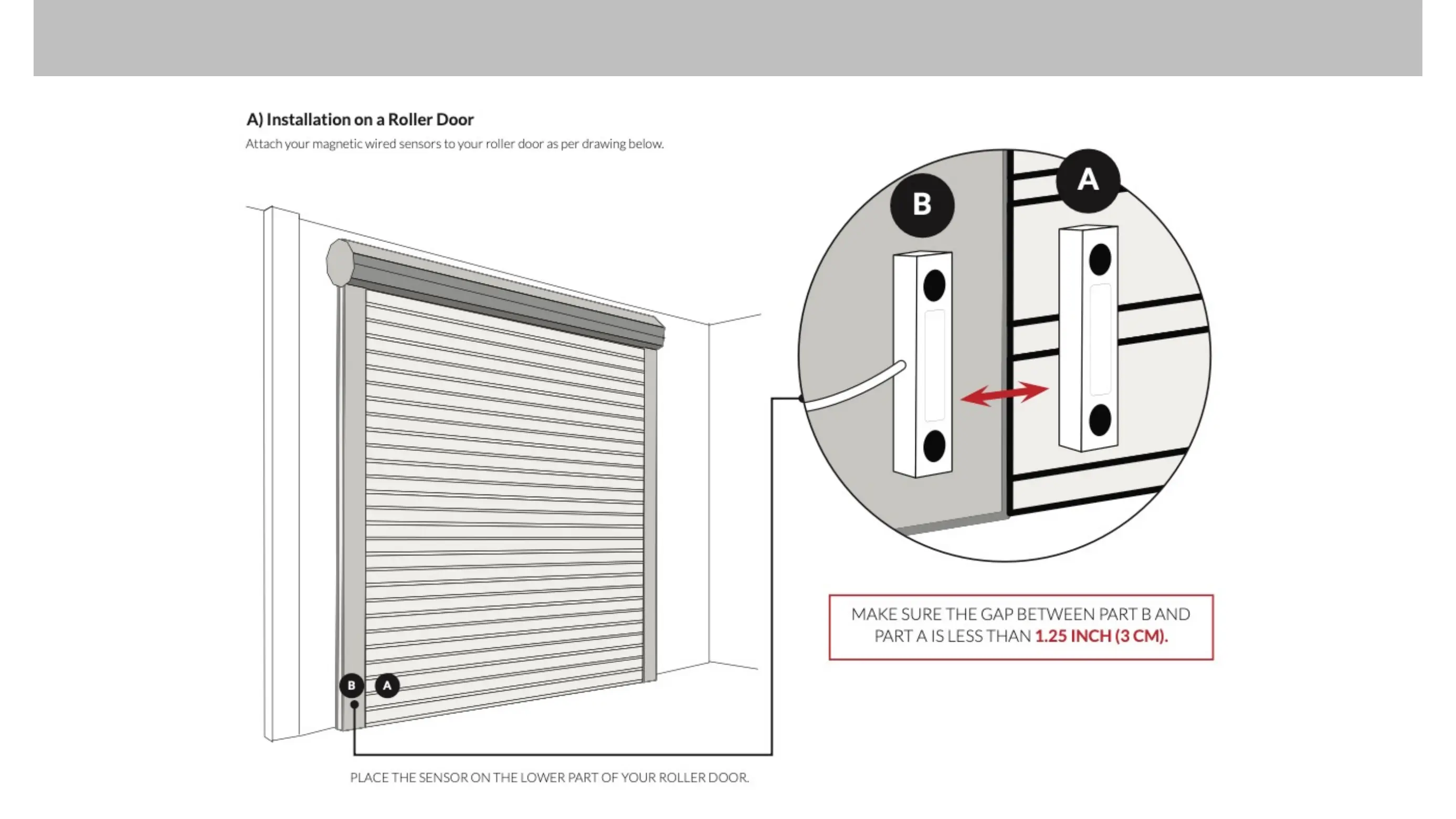 A) Installation on a Roller Door

Attach your magnetic wired sensors to your roller door as per drawing below.

B

A

B A

MAKE SURE THE GAP BETWEEN PART B AND PART A IS LESS THAN 1.25 INCH (3 CM).

PLACE THE SENSOR ON THE LOWER PART OF YOUR ROLLER DOOR.