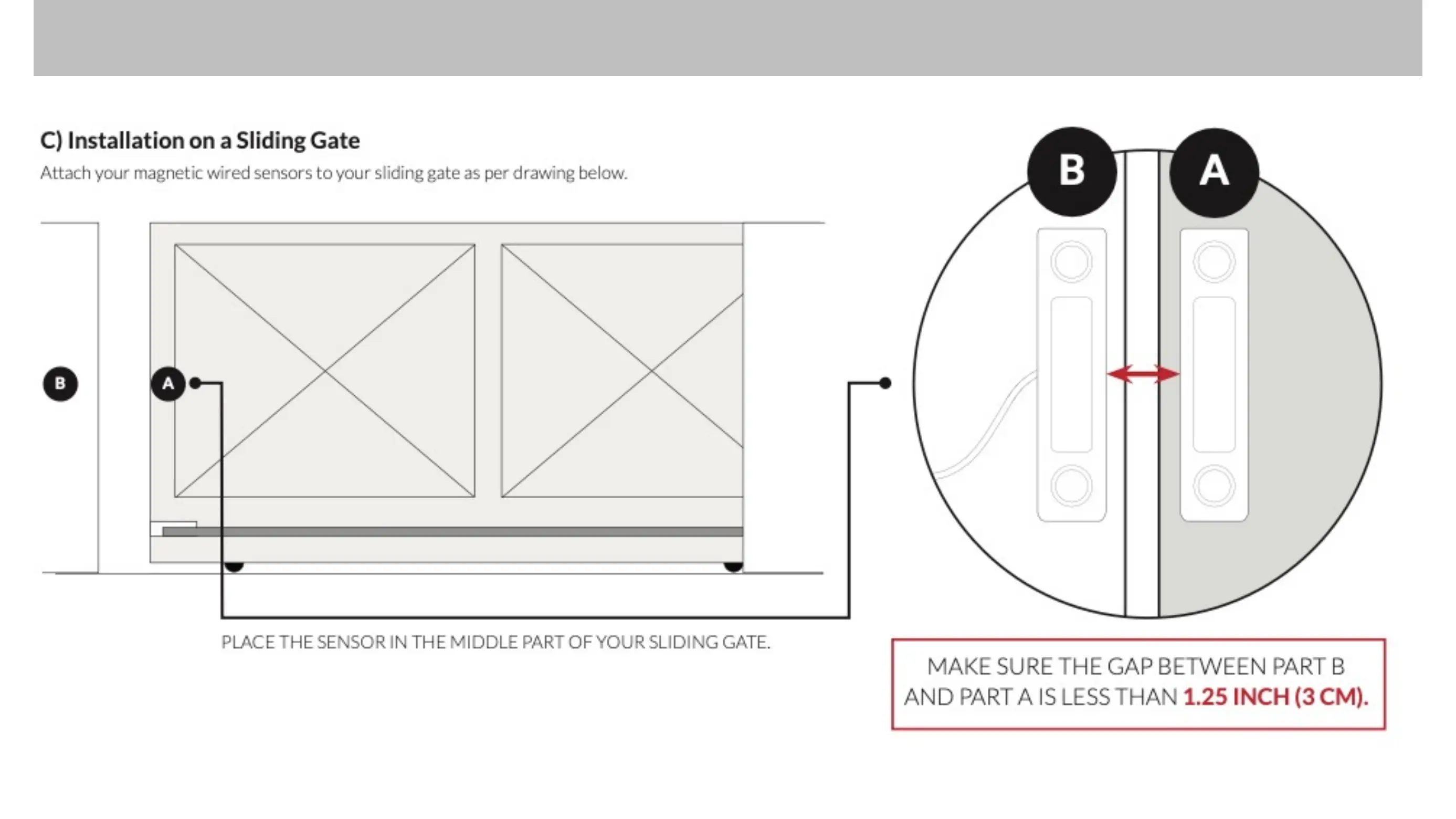 C) Installation on a Sliding Gate

Attach your magnetic wired sensors to your sliding gate as per drawing below.

B

A

B

A

PLACE THE SENSOR IN THE MIDDLE PART OF YOUR SLIDING GATE.

MAKE SURE THE GAP BETWEEN PART B AND PART A IS LESS THAN 1.25 INCH (3 CM).