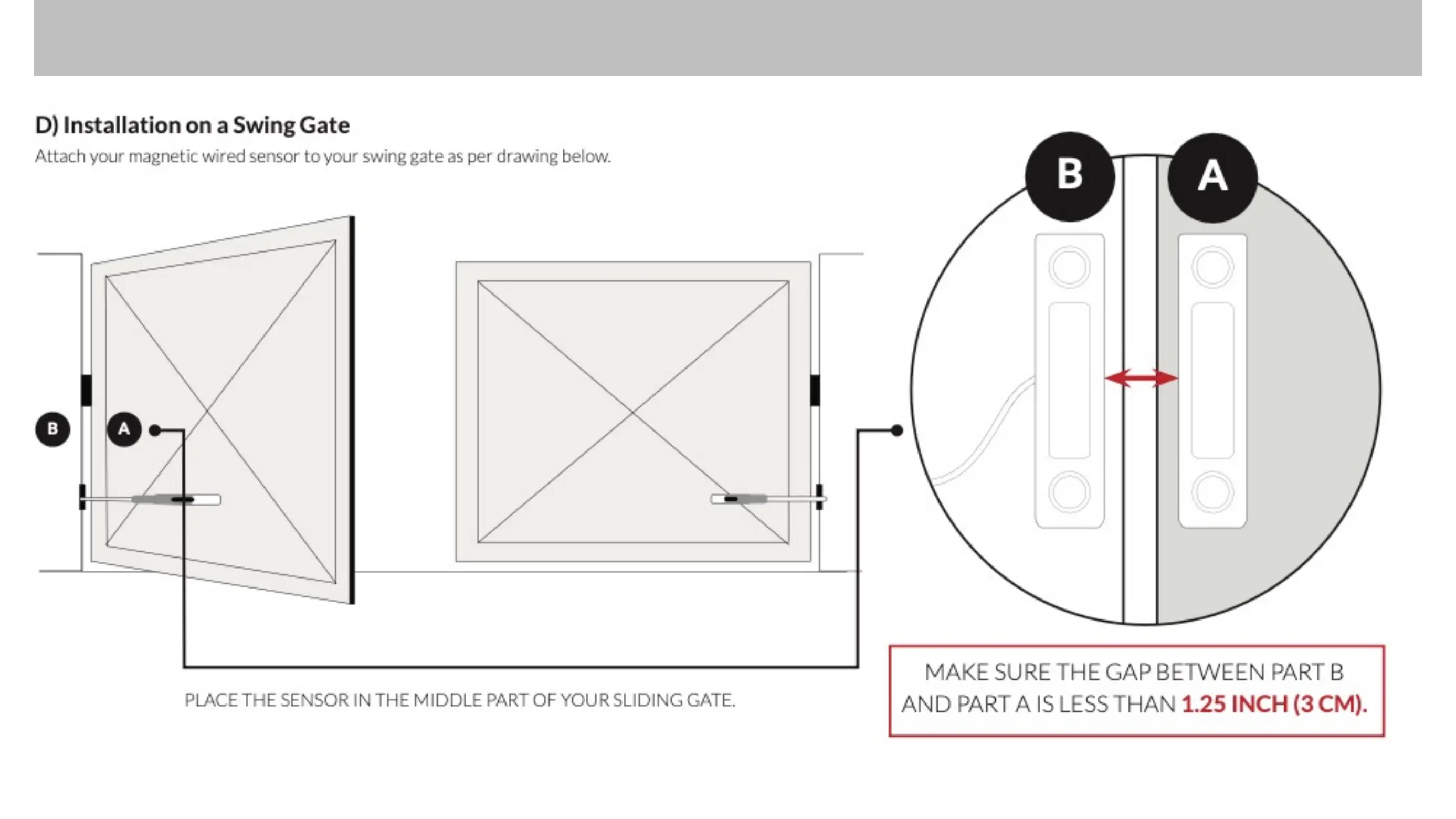 D) Installation on a Swing Gate

Attach your magnetic wired sensor to your swing gate as per drawing below.

B

A

B

A

PLACE THE SENSOR IN THE MIDDLE PART OF YOUR SLIDING GATE.

MAKE SURE THE GAP BETWEEN PART B AND PART A IS LESS THAN 1.25 INCH (3 CM).