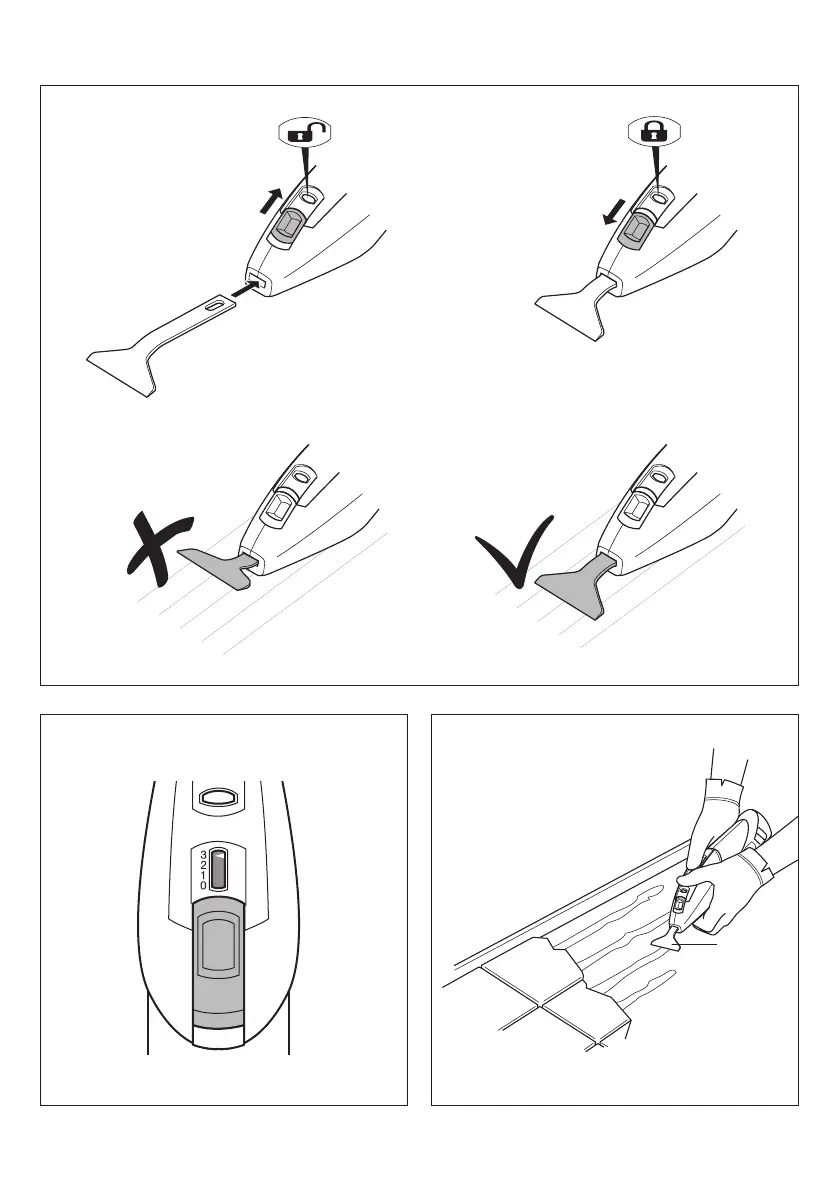 3
2
1
0