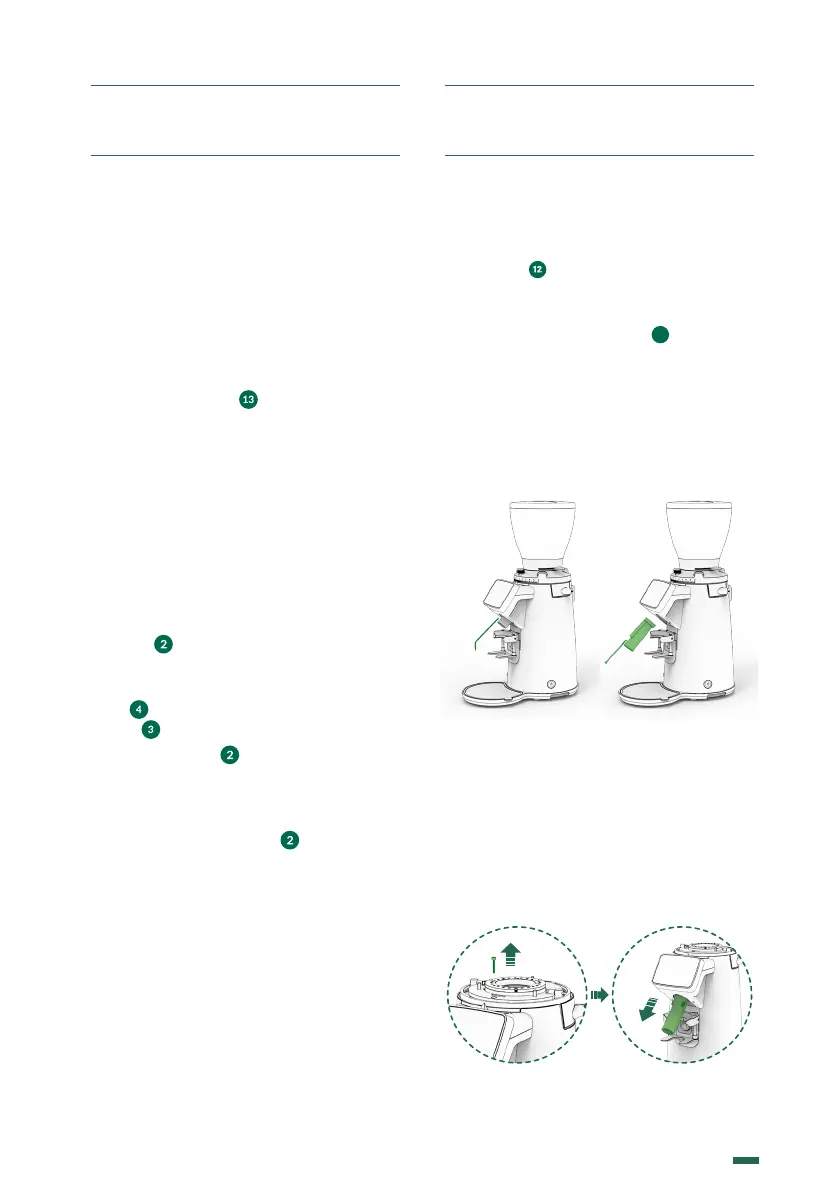 12

13

2

4
3
2

2