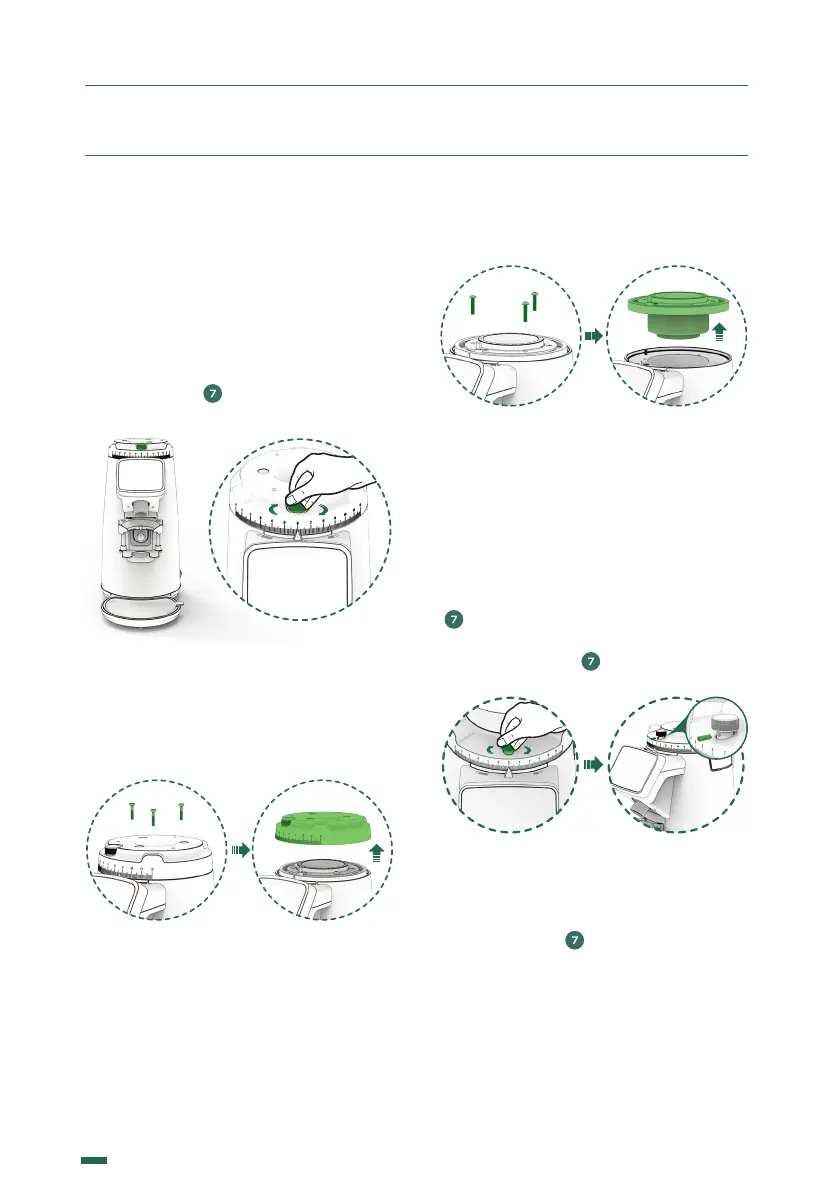 7

7

7

7