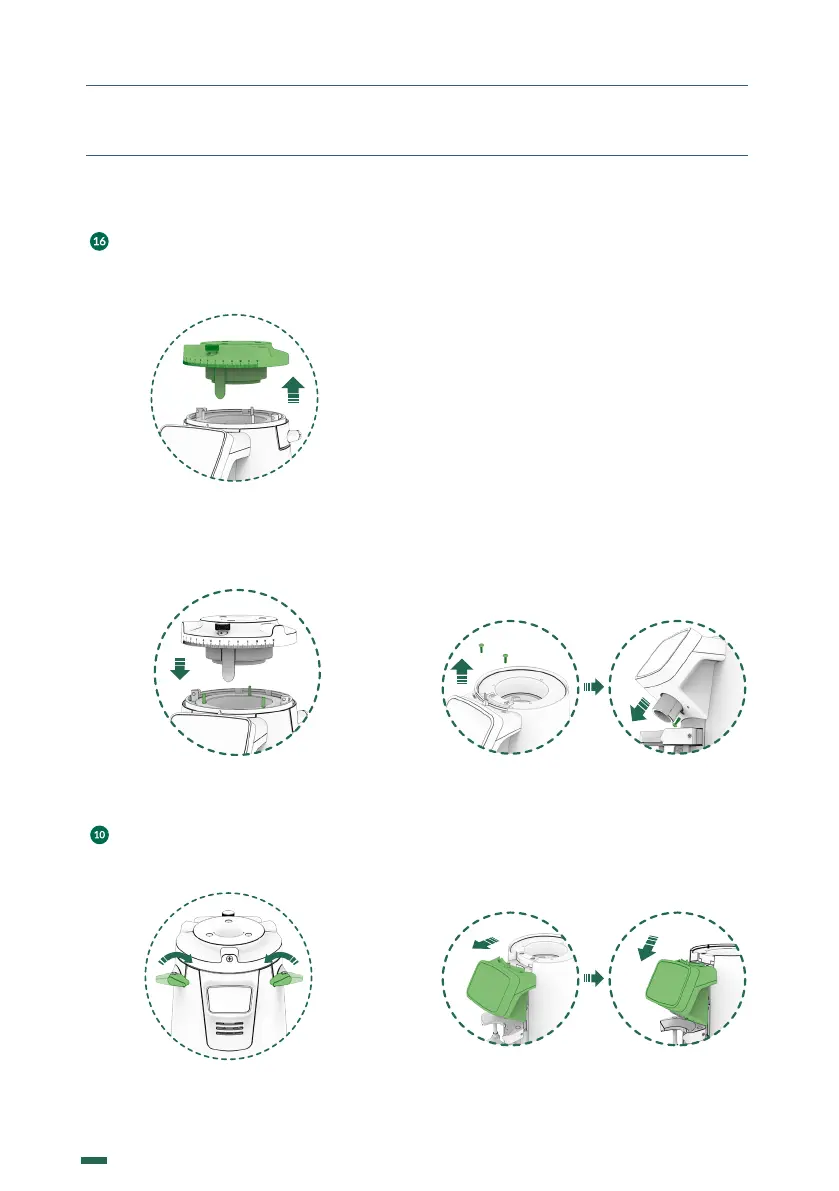 16

10