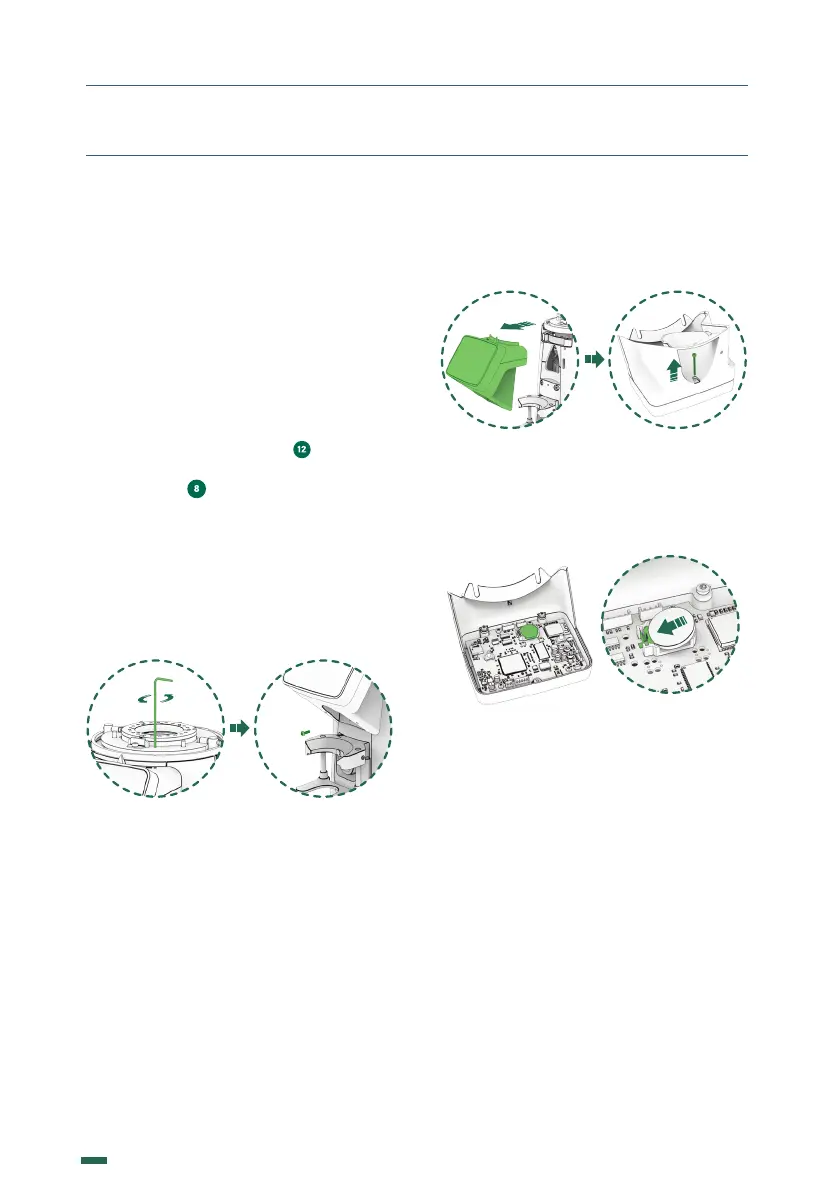 12

8