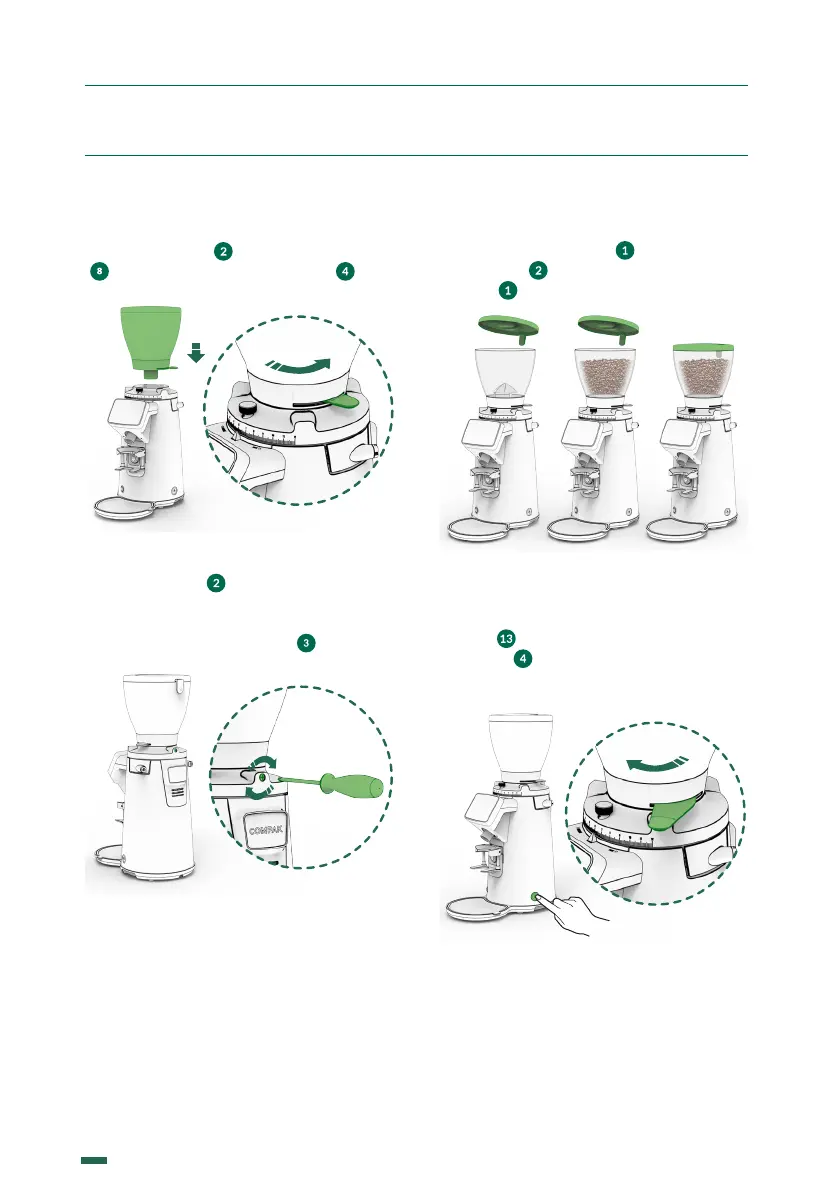 2
8
4

1
2
1

2

3

13
4

COMPAK