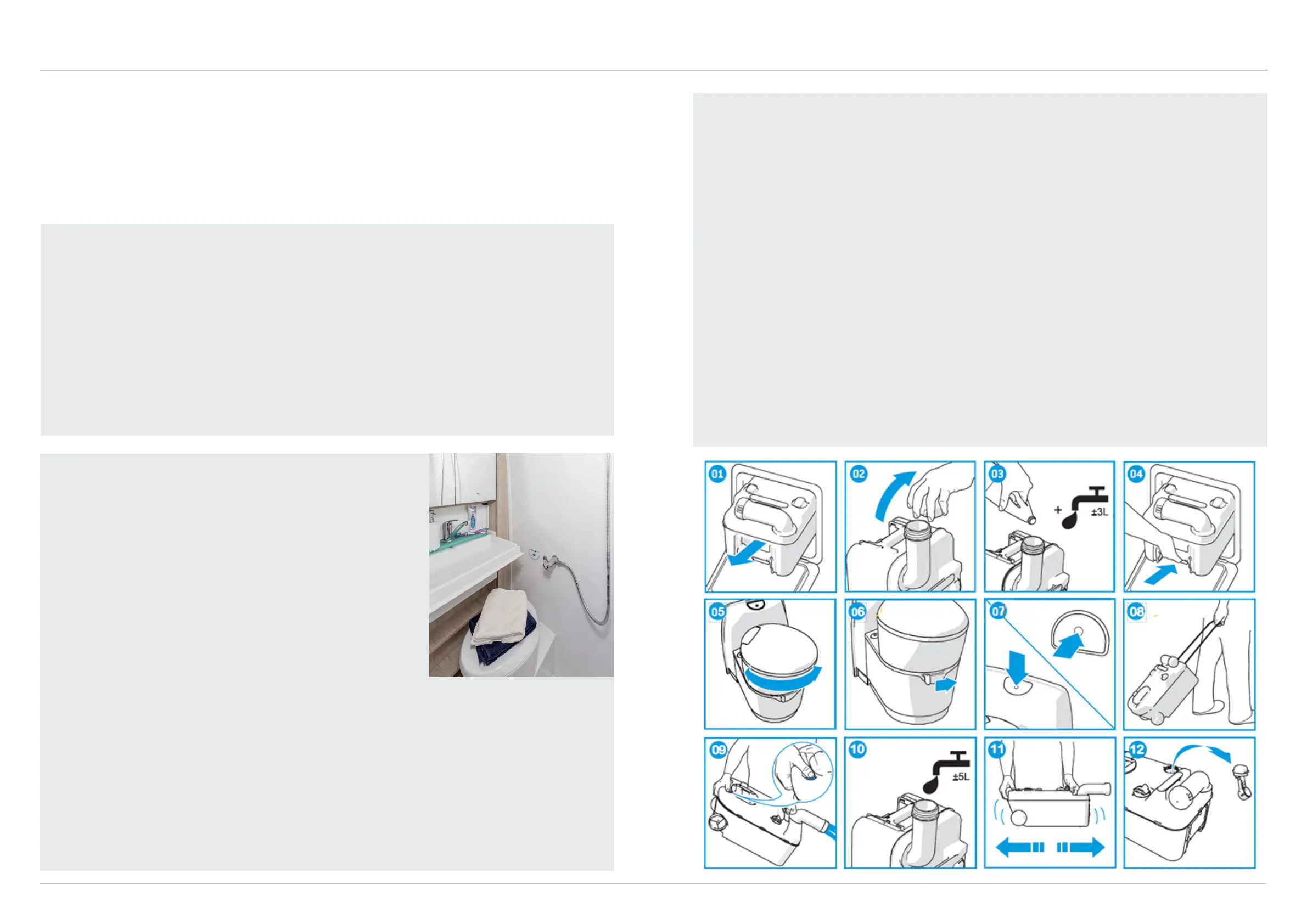 01

02

03

+ ±3L

04

05

06

07

08

09

10

±5L

11

12