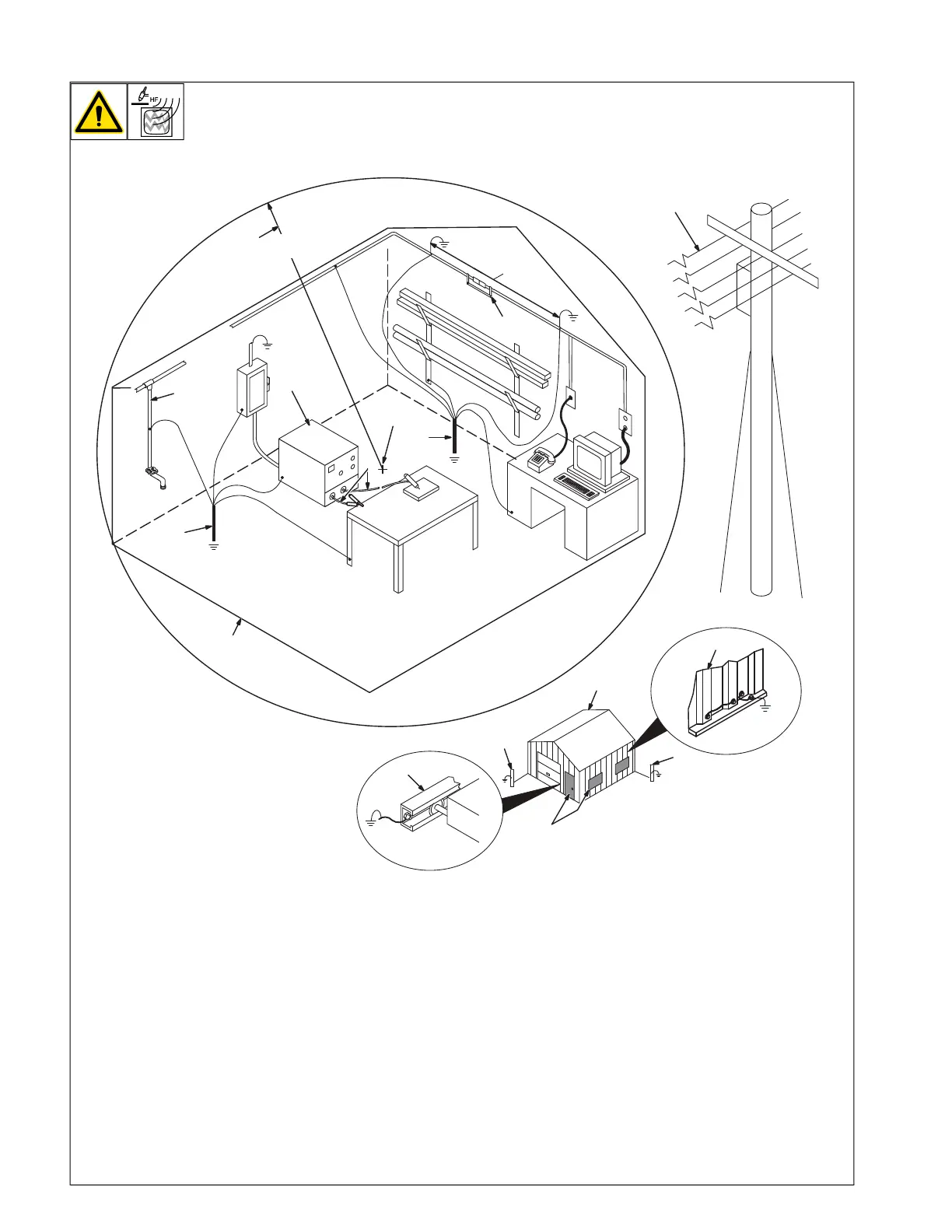 HF