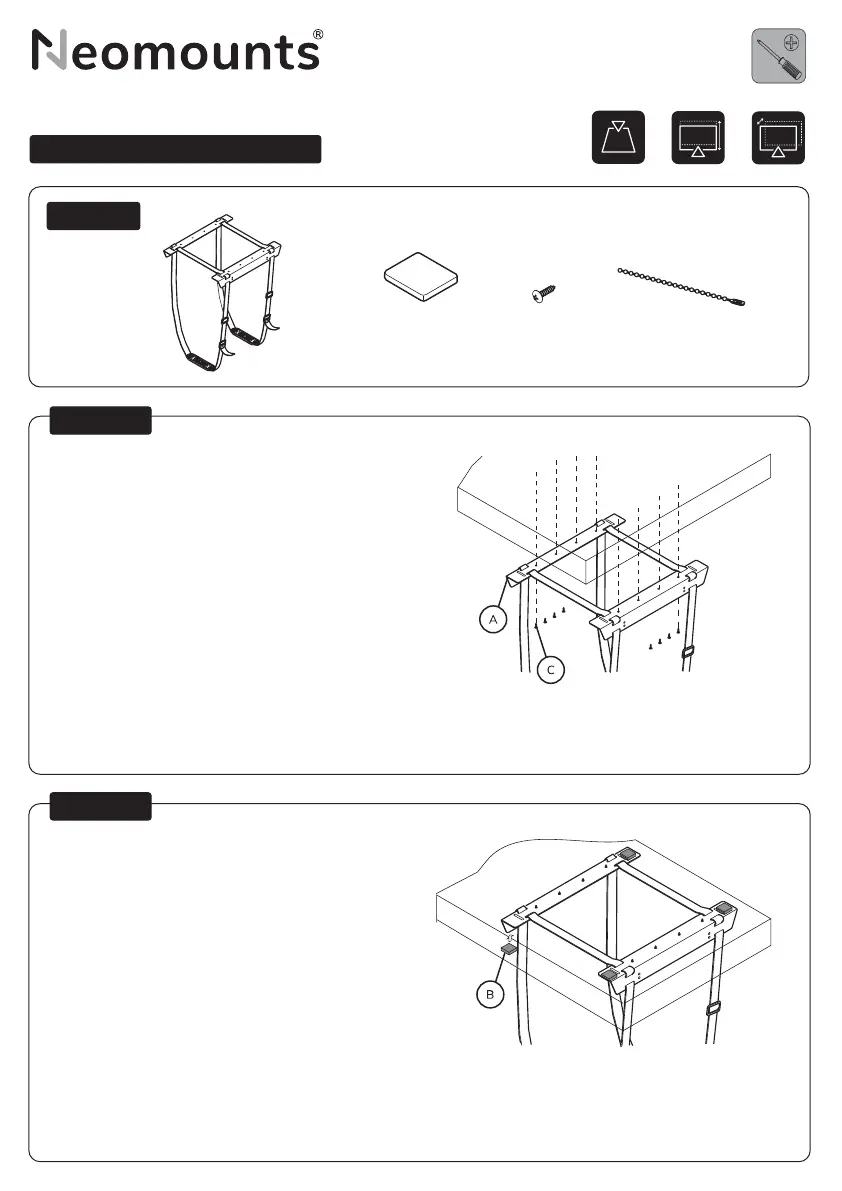 Neomounts®

A

C

B