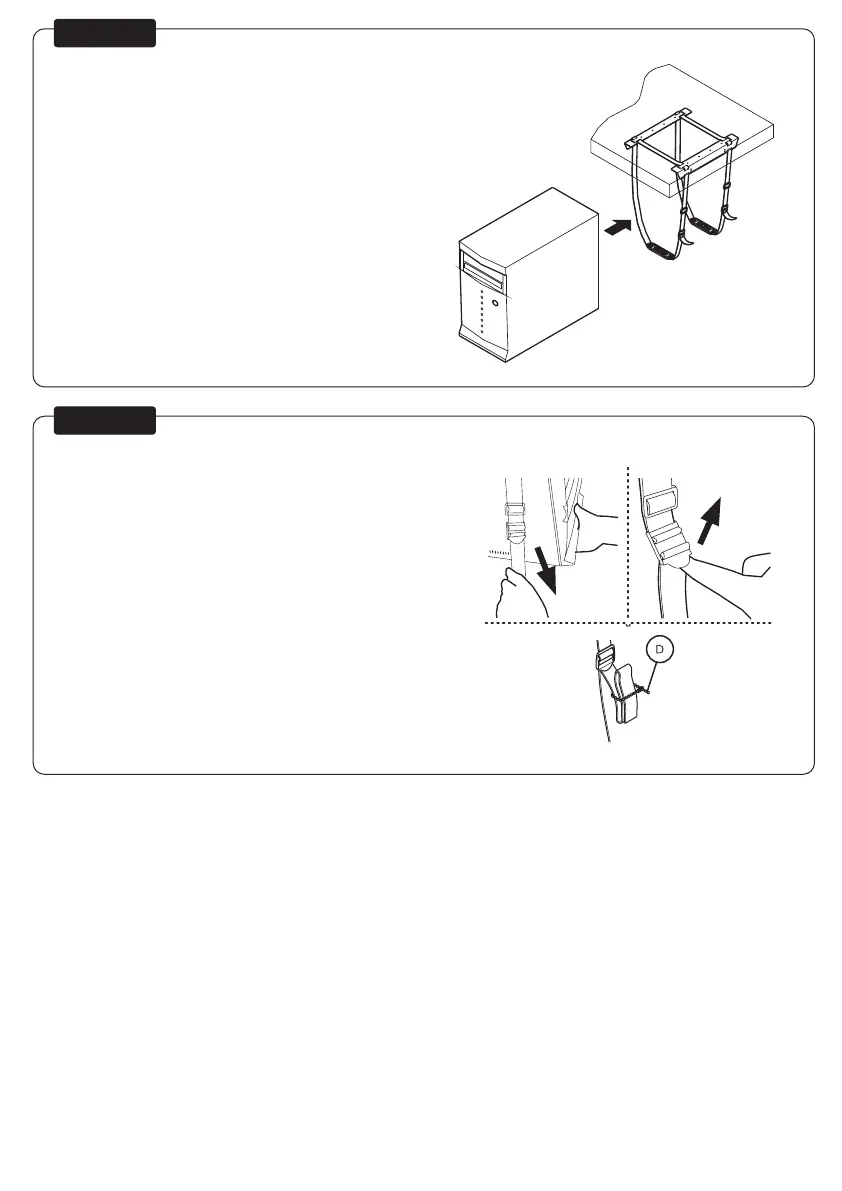 D