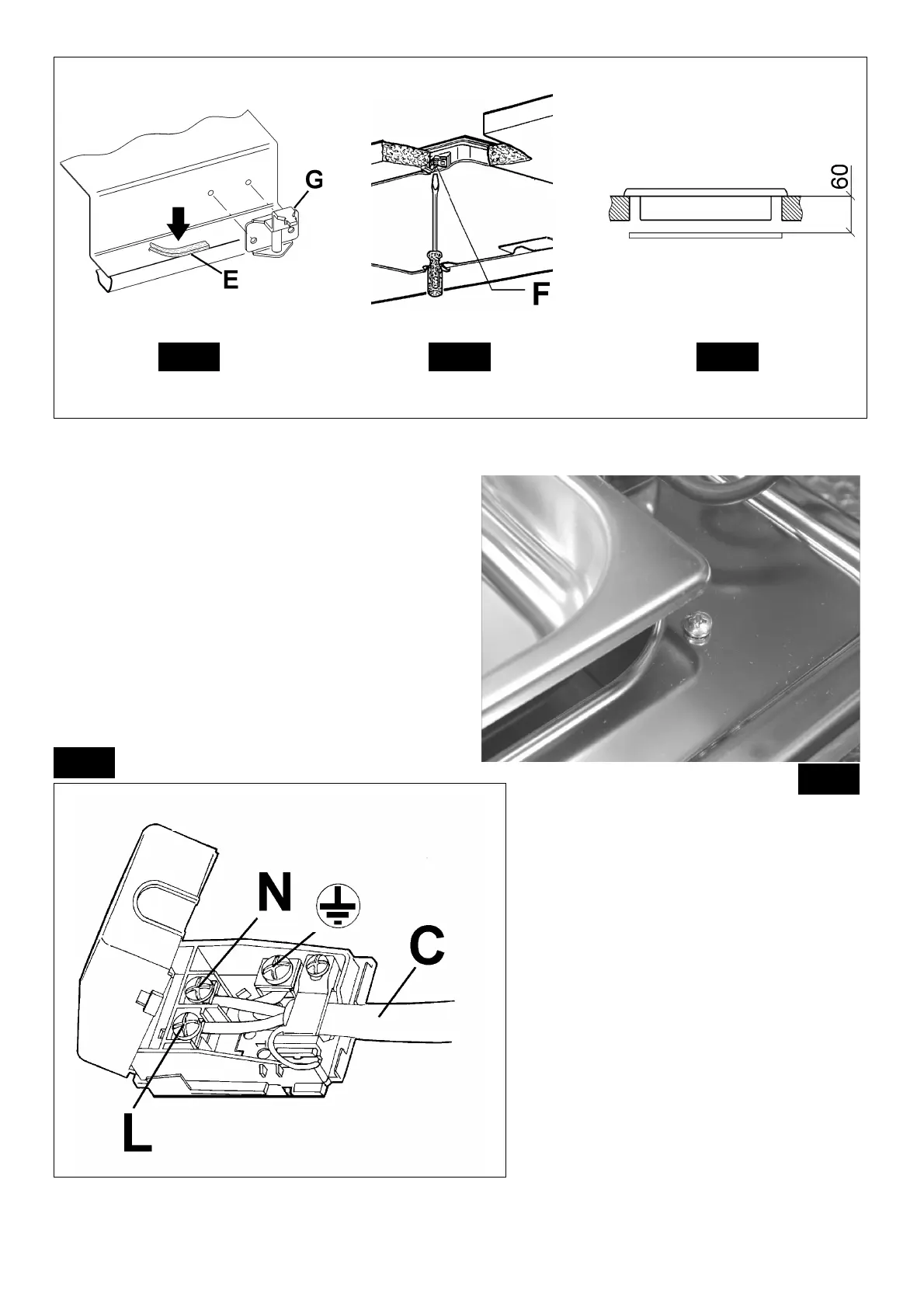 G

E

F

60

N

C

L