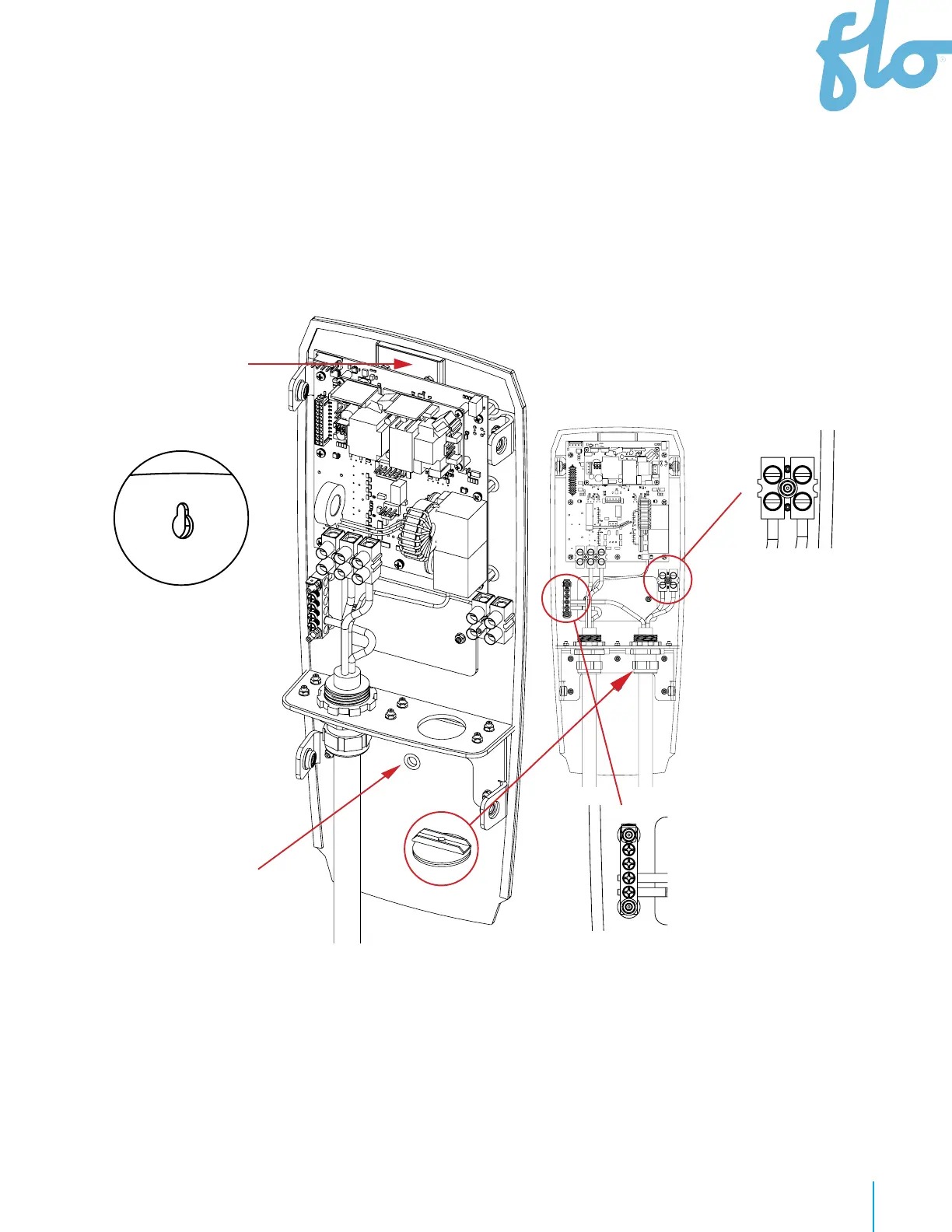 flo