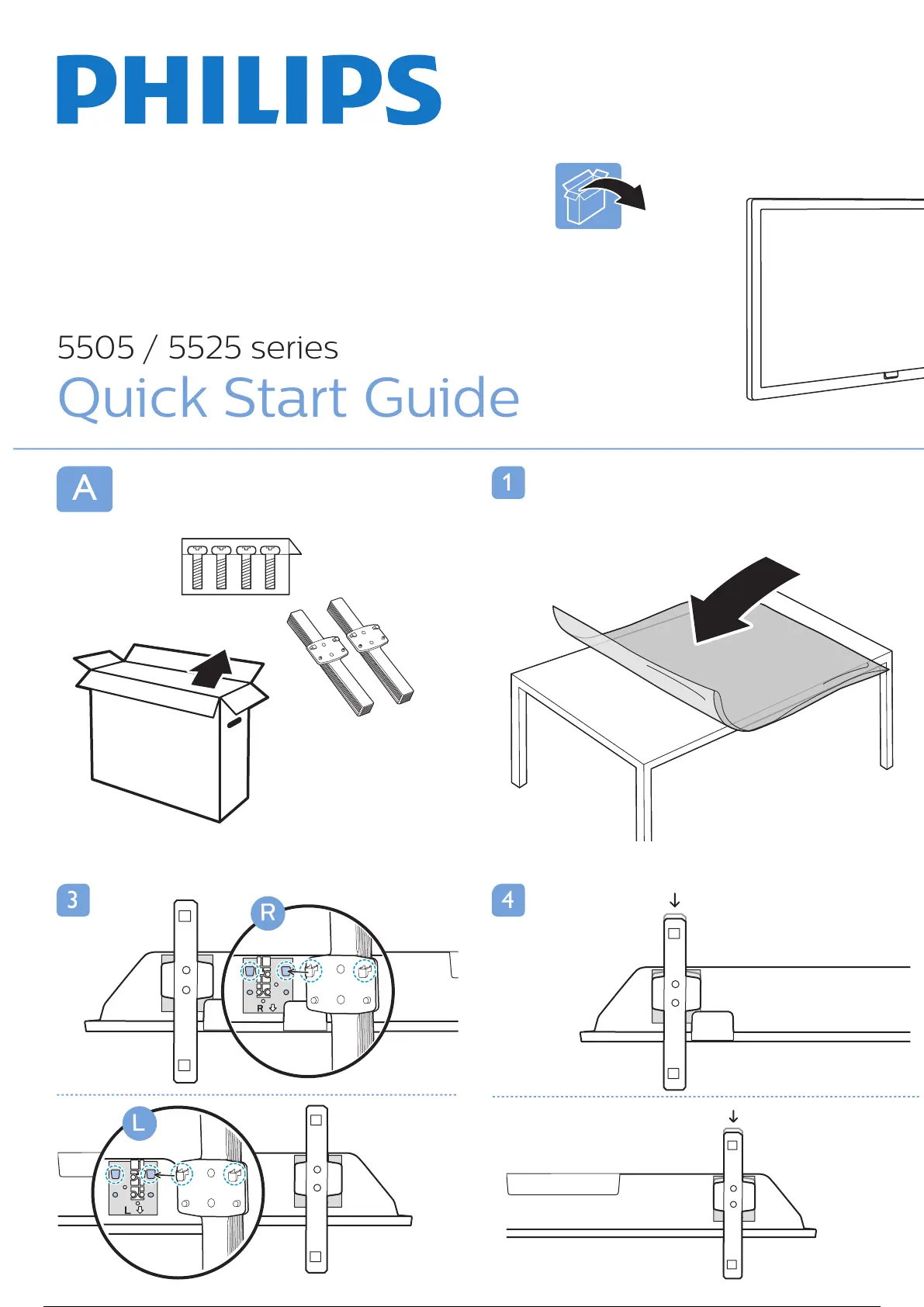 PHILIPS

5505 / 5525 series
Quick Start Guide

A

1

3

R

R

4

L

L