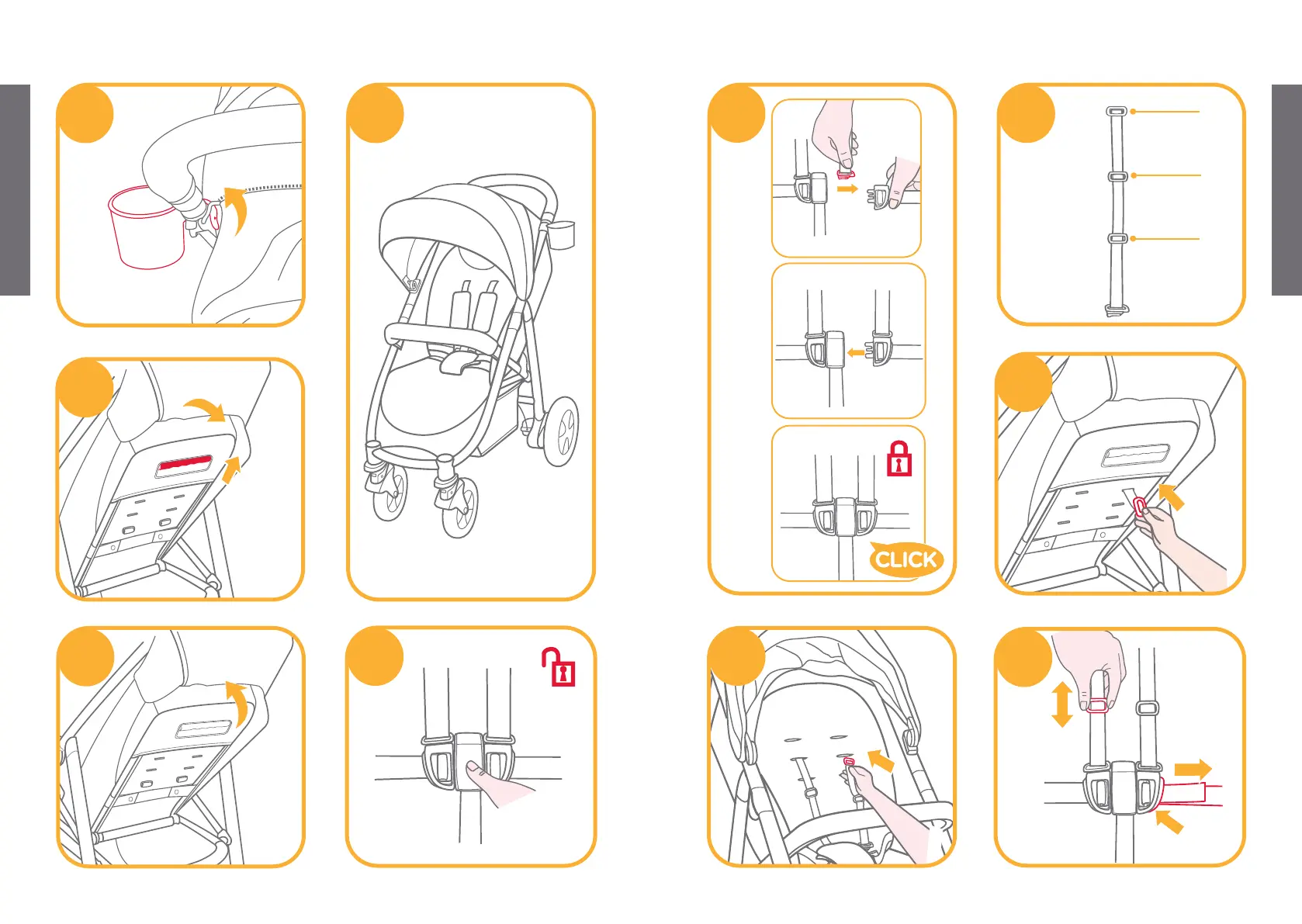 CLICK