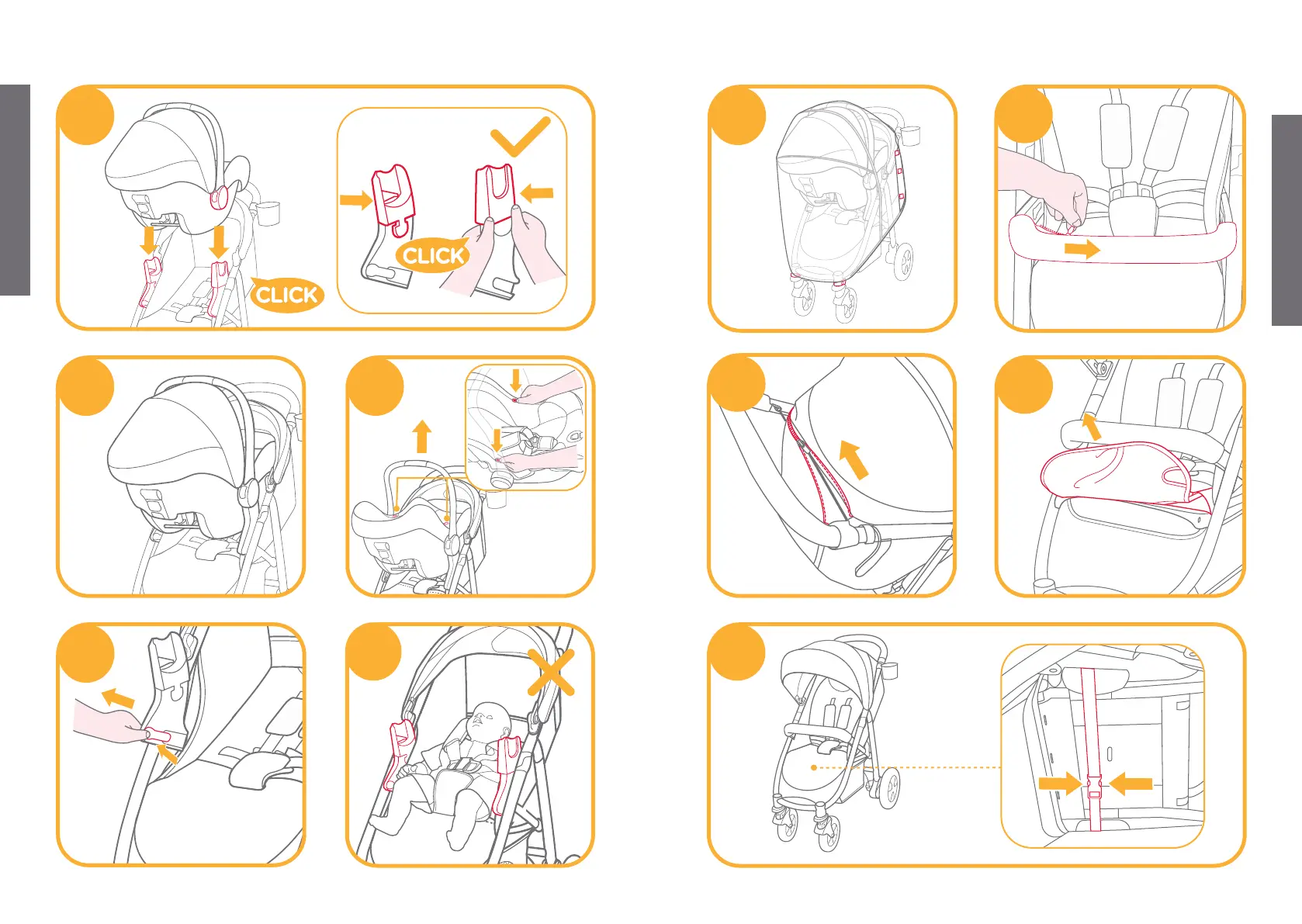 CLICK

CLICK