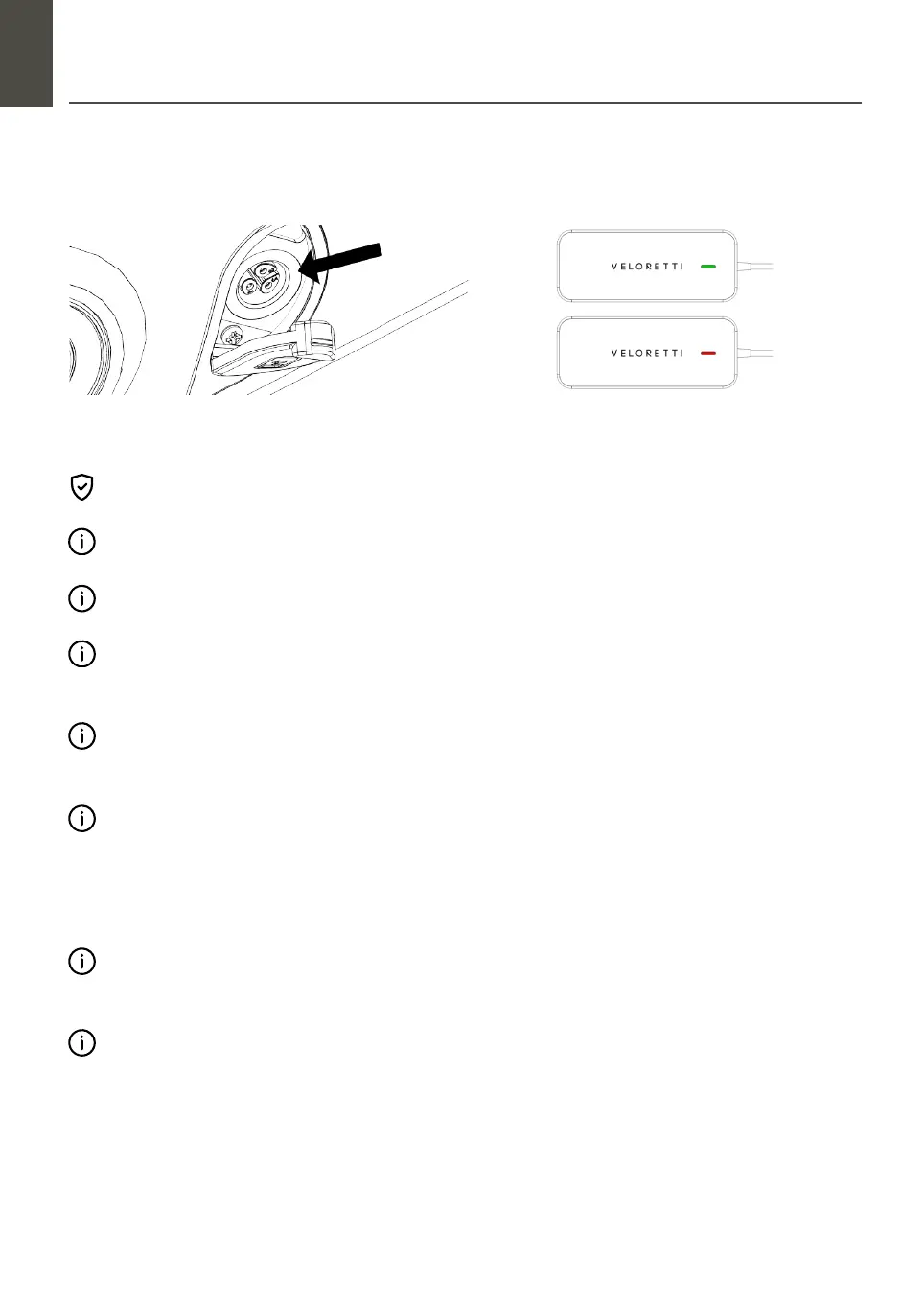 VELORETTI

VELORETTI