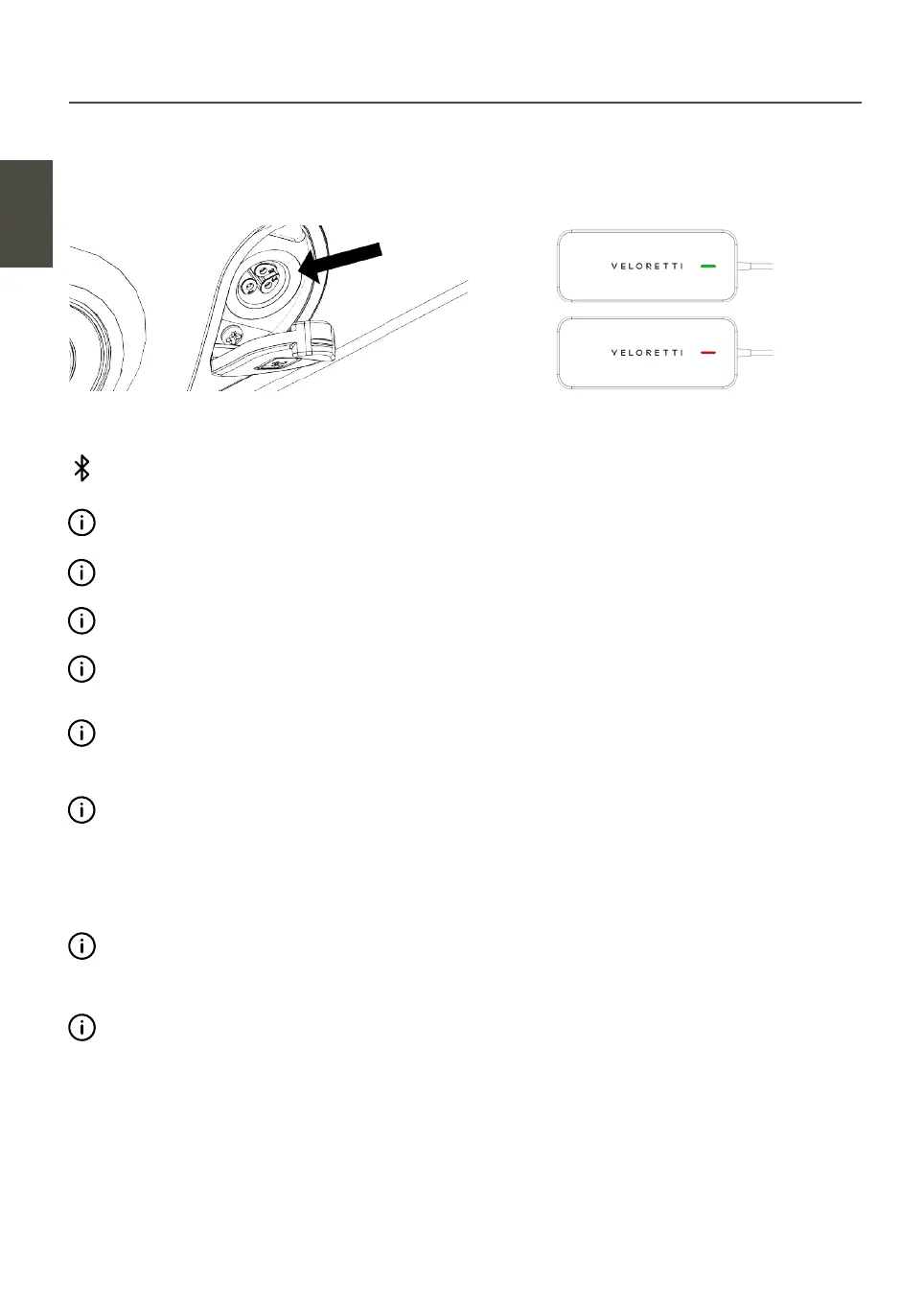 VELORETTI

VELORETTI