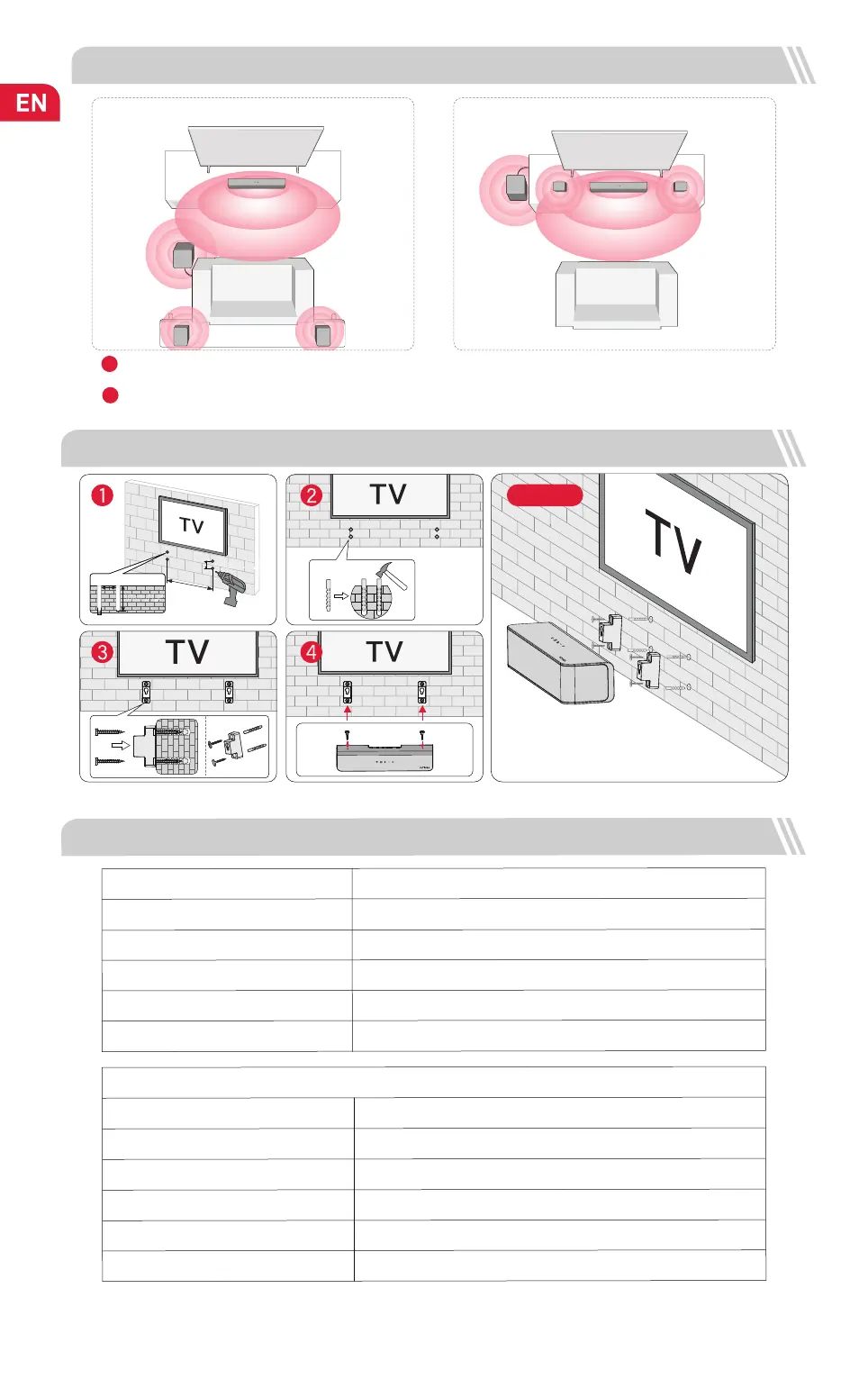 EN

1

TV

2

TV

3

TV

4

TV

TV