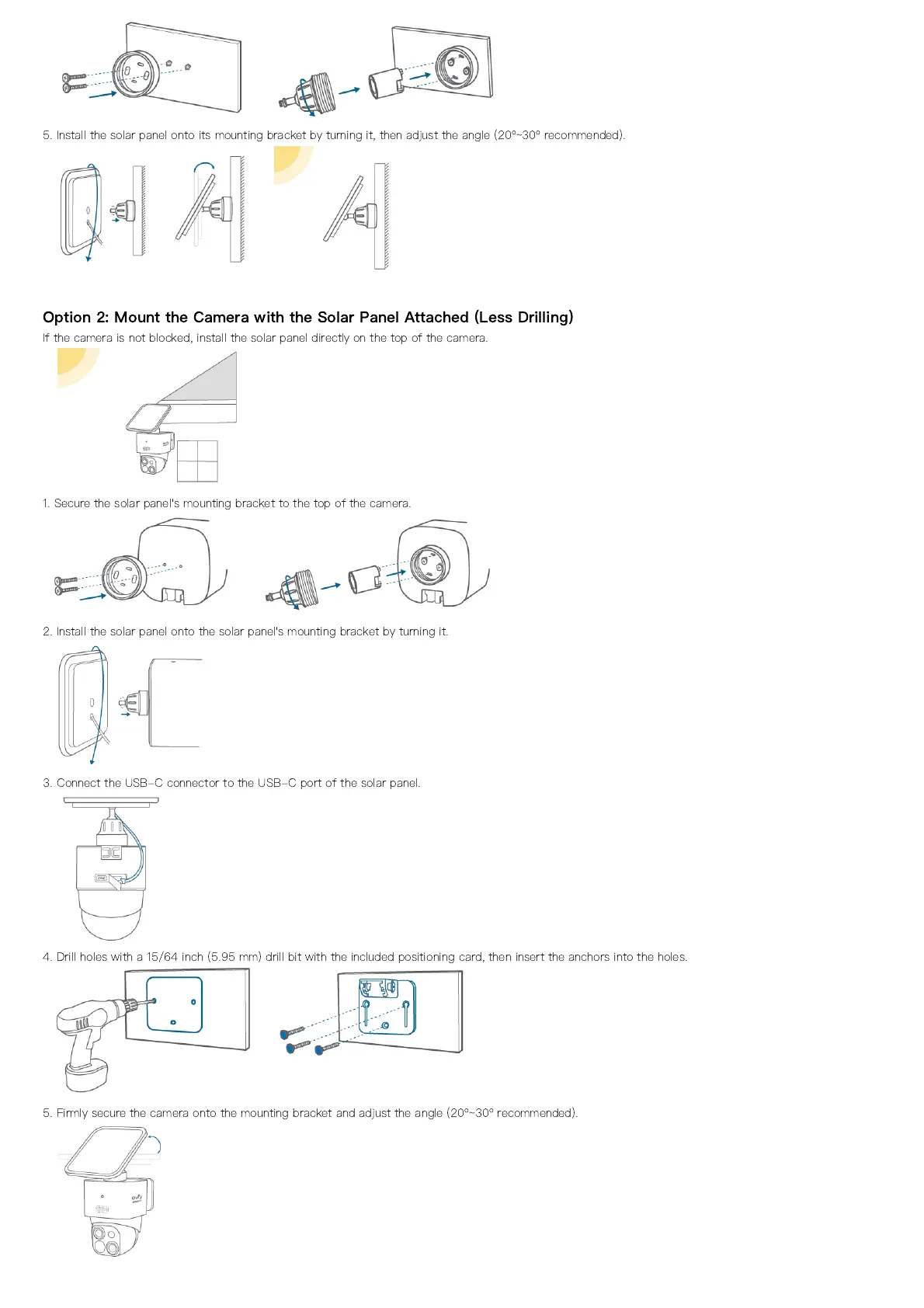 5. Install the solar panel onto its mounting bracket by turning it, then adjust the angle (20°~30° recommended).

Option 2: Mount the Camera with the Solar Panel Attached (Less Drilling)

If the camera is not blocked, install the solar panel directly on the top of the camera.

1. Secure the solar panel's mounting bracket to the top of the camera.

2. Install the solar panel onto the solar panel's mounting bracket by turning it.

3. Connect the USB-C connector to the USB-C port of the solar panel.

4. Drill holes with a 15/64 inch (5.95 mm) drill bit with the included positioning card, then insert the anchors into the holes.

5. Firmly secure the camera onto the mounting bracket and adjust the angle (20°~30° recommended).

eufy