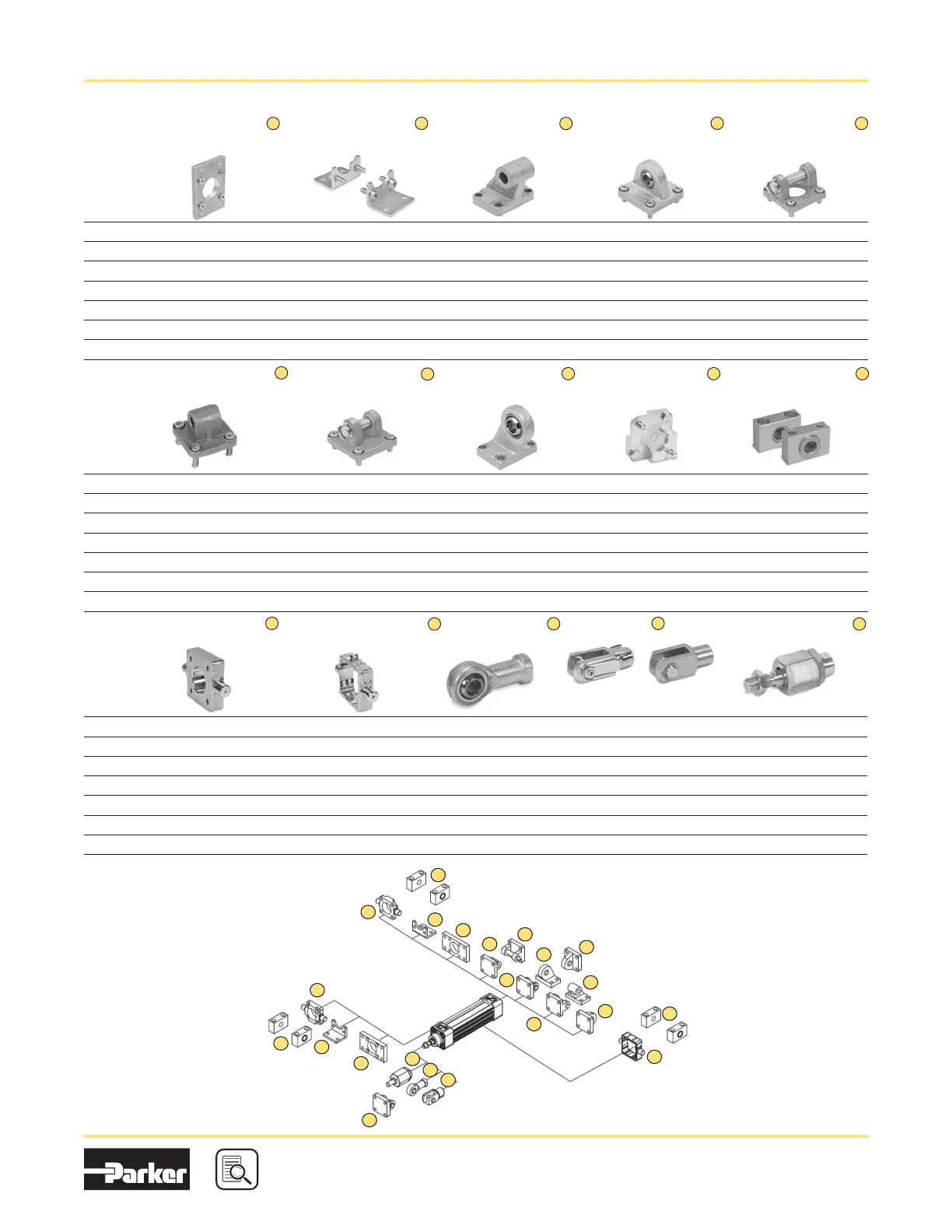 Parker