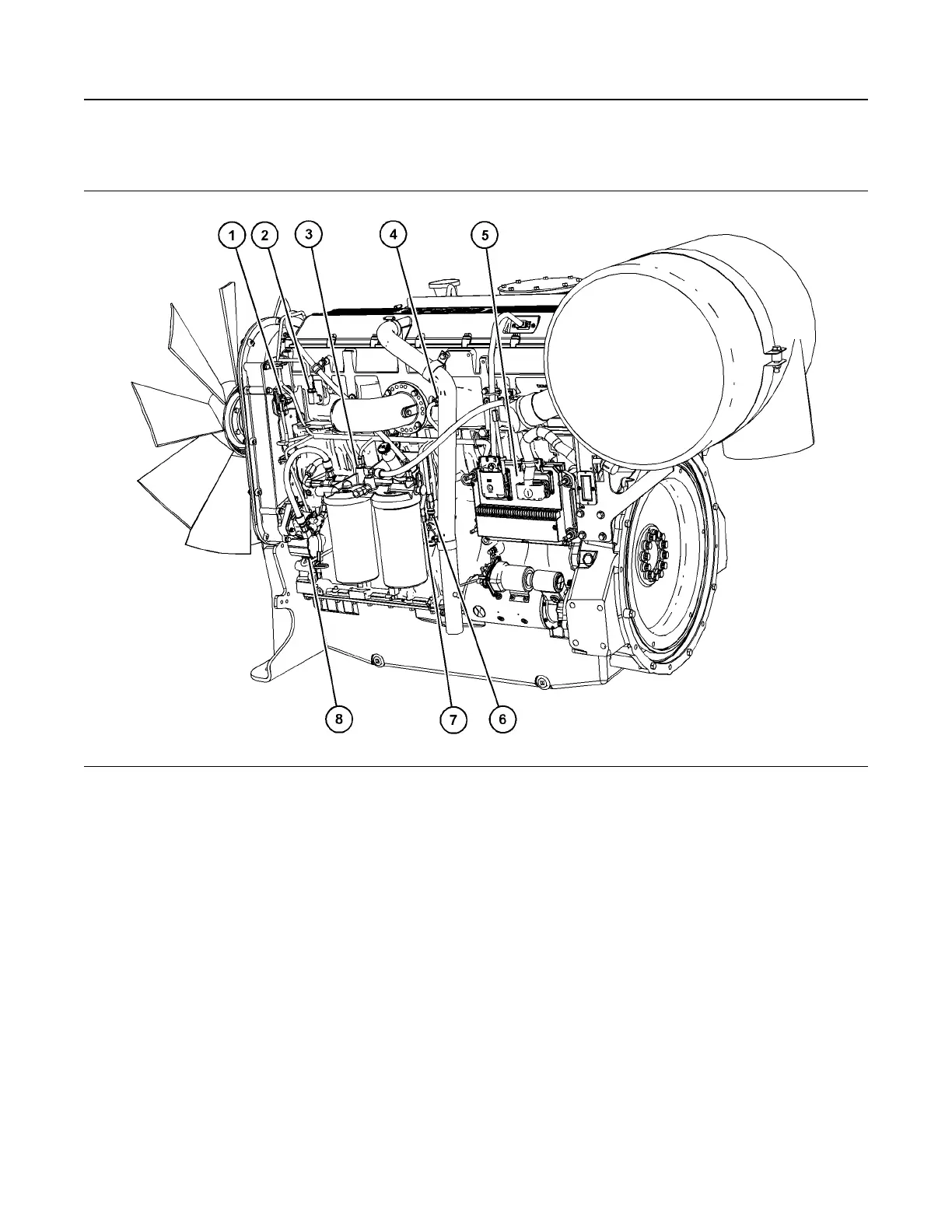 1 2 3 4 5

8 7 6