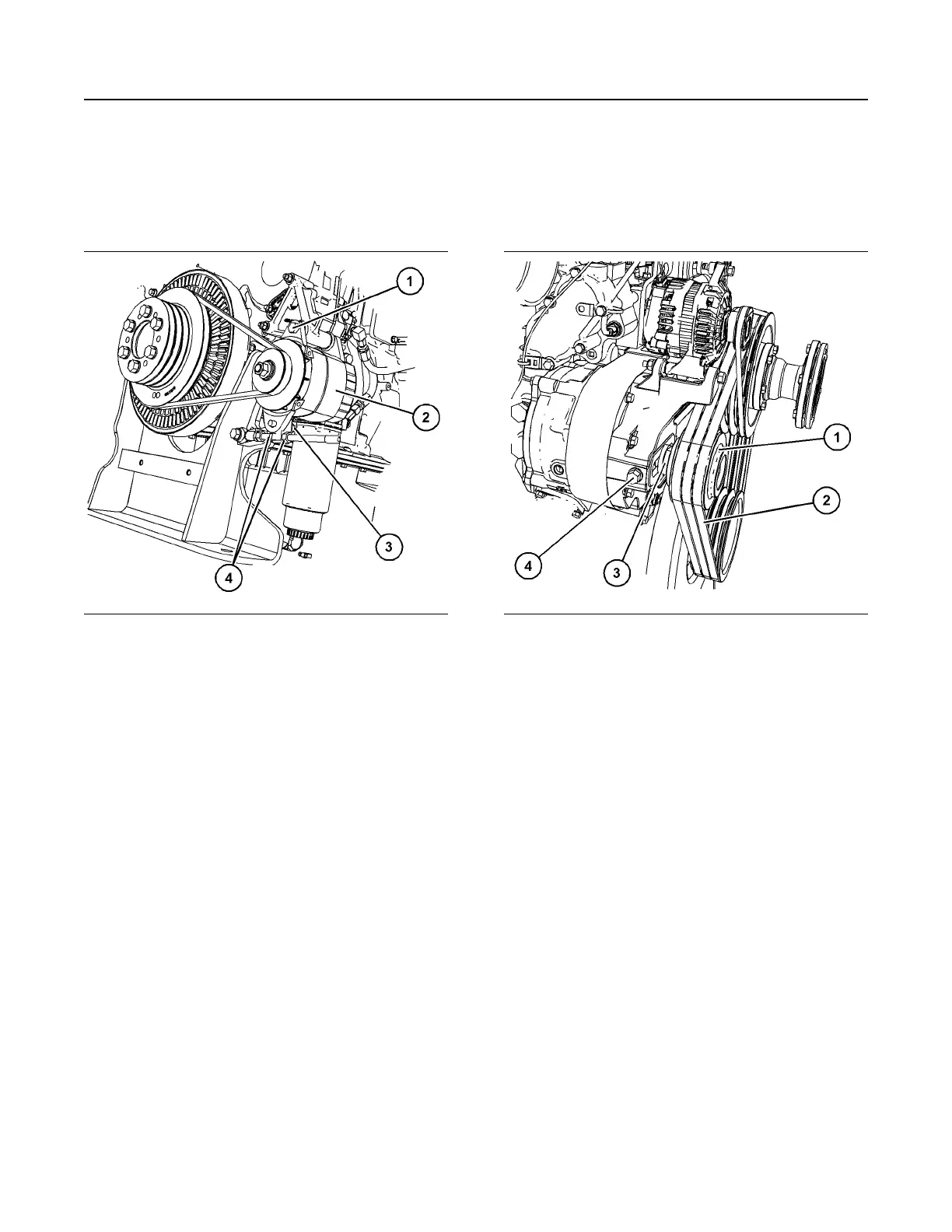 1
2
3
4

1
2
4
3