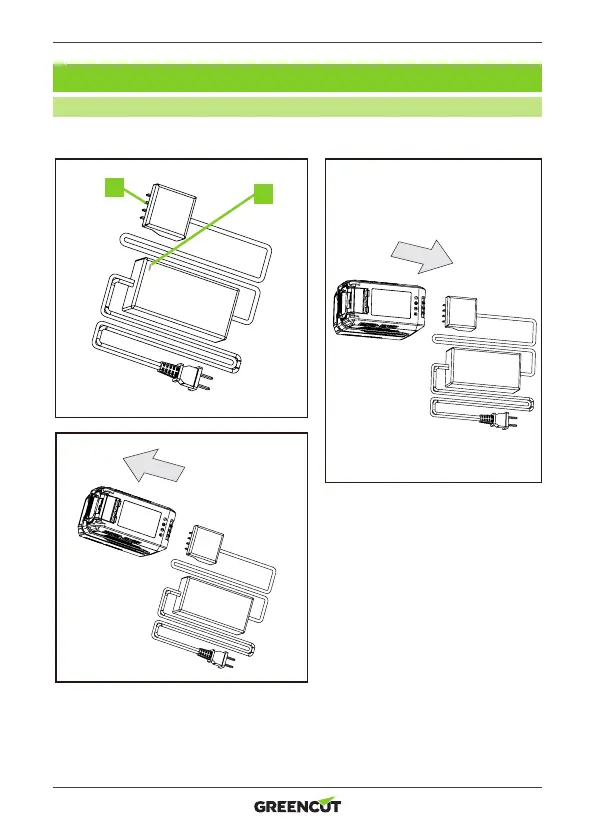 GREENCUT