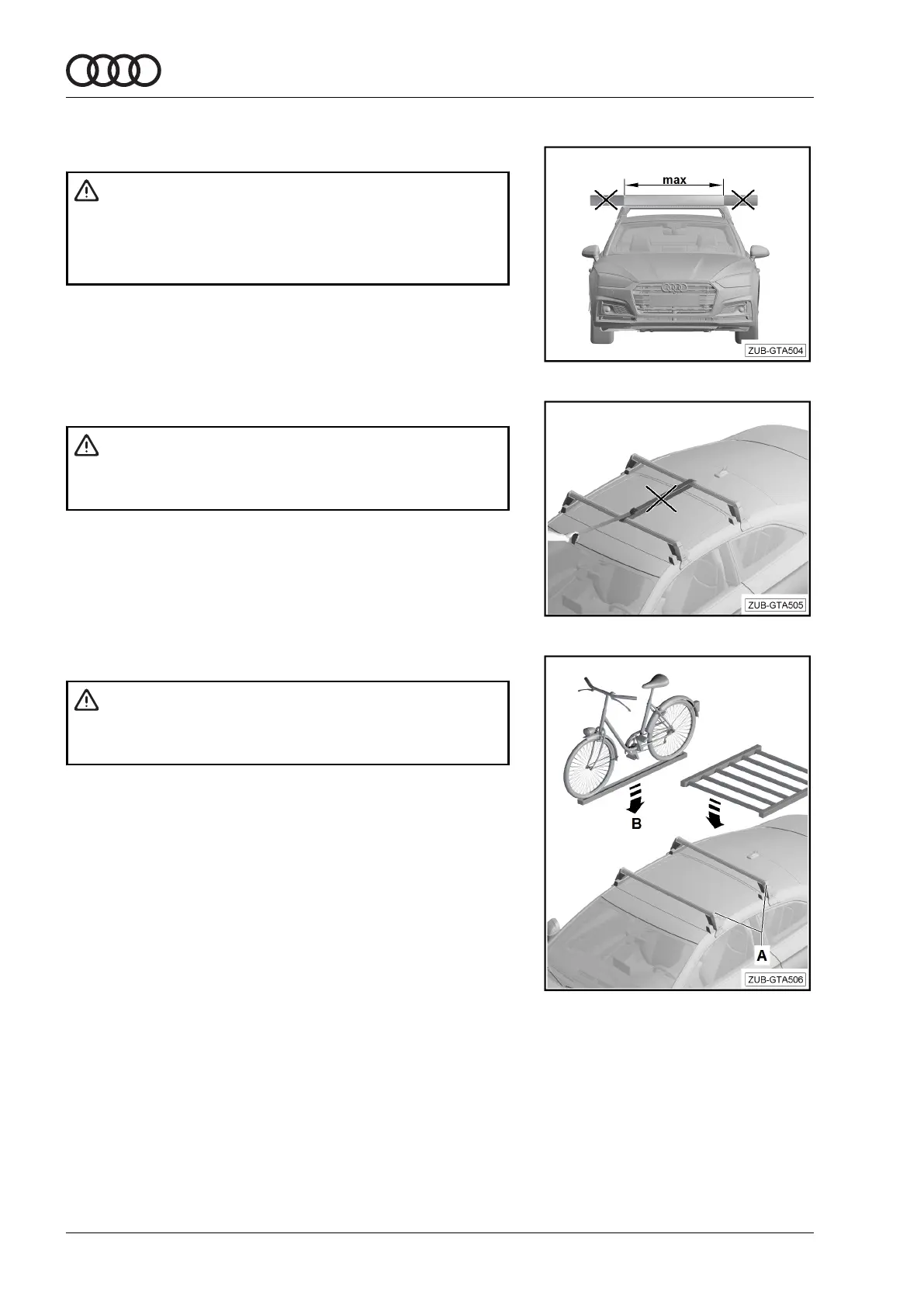 max

ZUB-GTA504

ZUB-GTA505

B

A

ZUB-GTA506