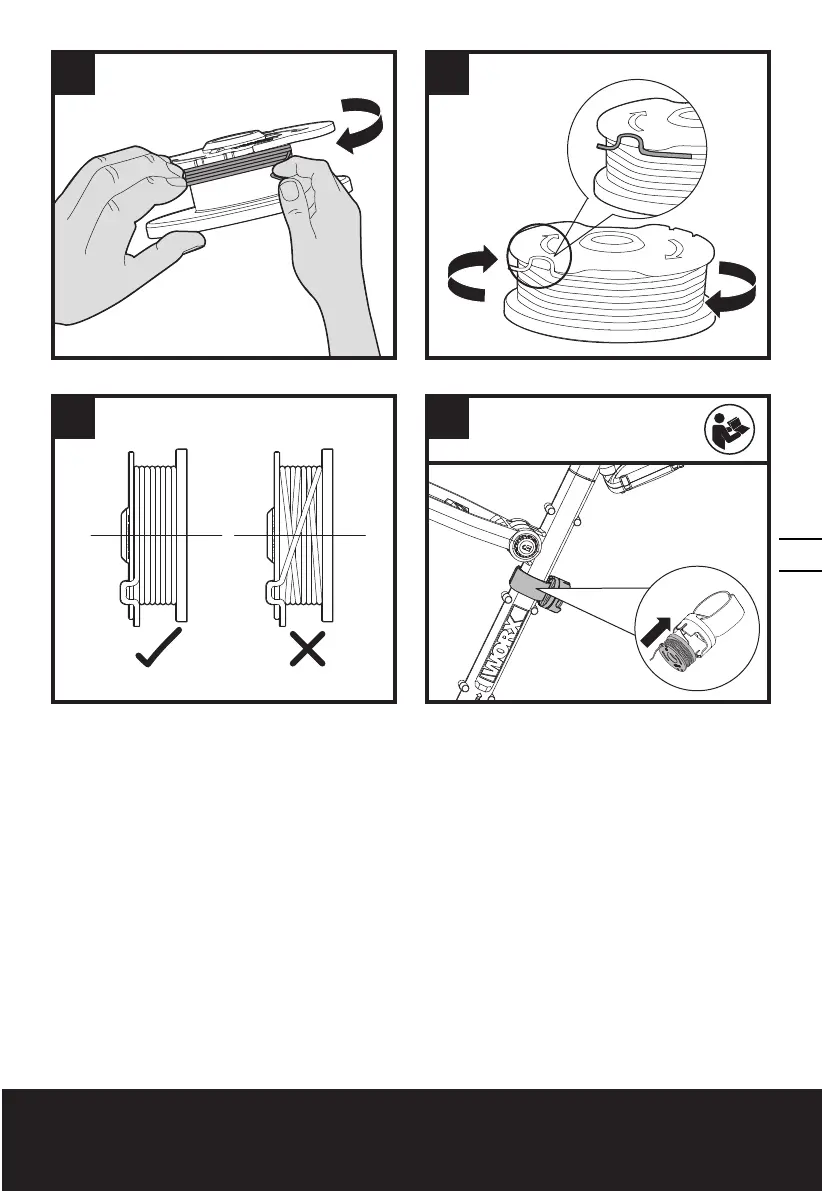 WORX