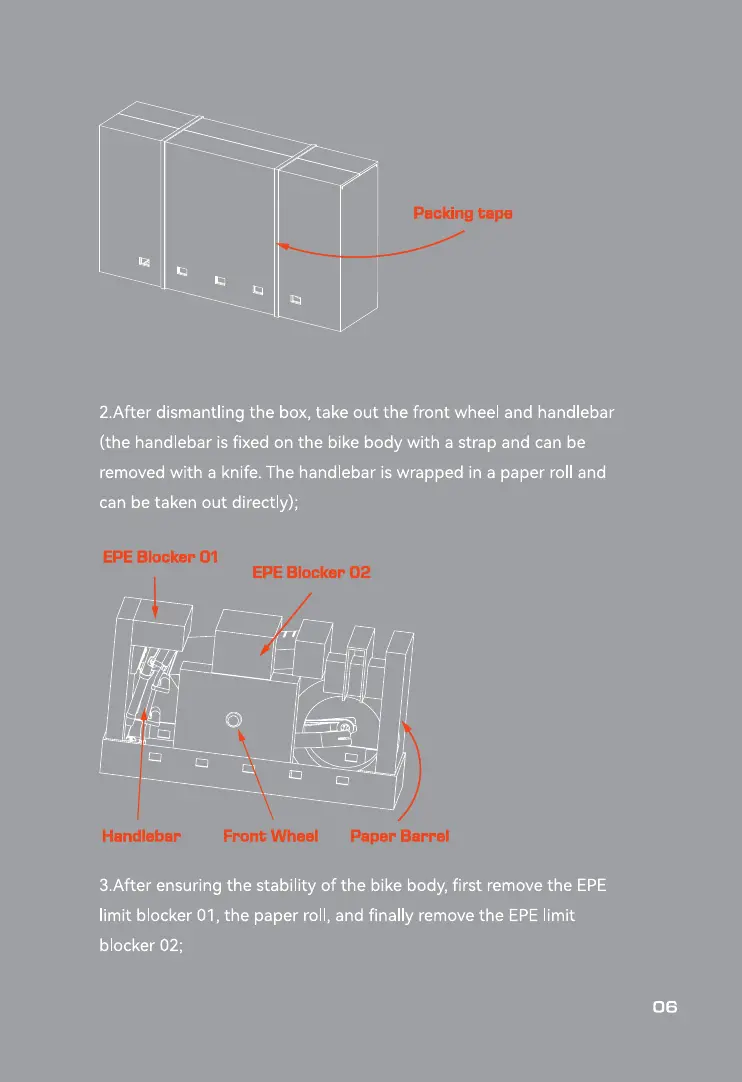 Packing tape

2.After dismantling the box, take out the front wheel and handlebar (the handlebar is fixed on the bike body with a strap and can be removed with a knife. The handlebar is wrapped in a paper roll and can be taken out directly);

EPE Blocker 01

EPE Blocker 02

Handlebar

Front Wheel

Paper Barrel

3.After ensuring the stability of the bike body, first remove the EPE limit blocker 01, the paper roll, and finally remove the EPE limit blocker 02;

06