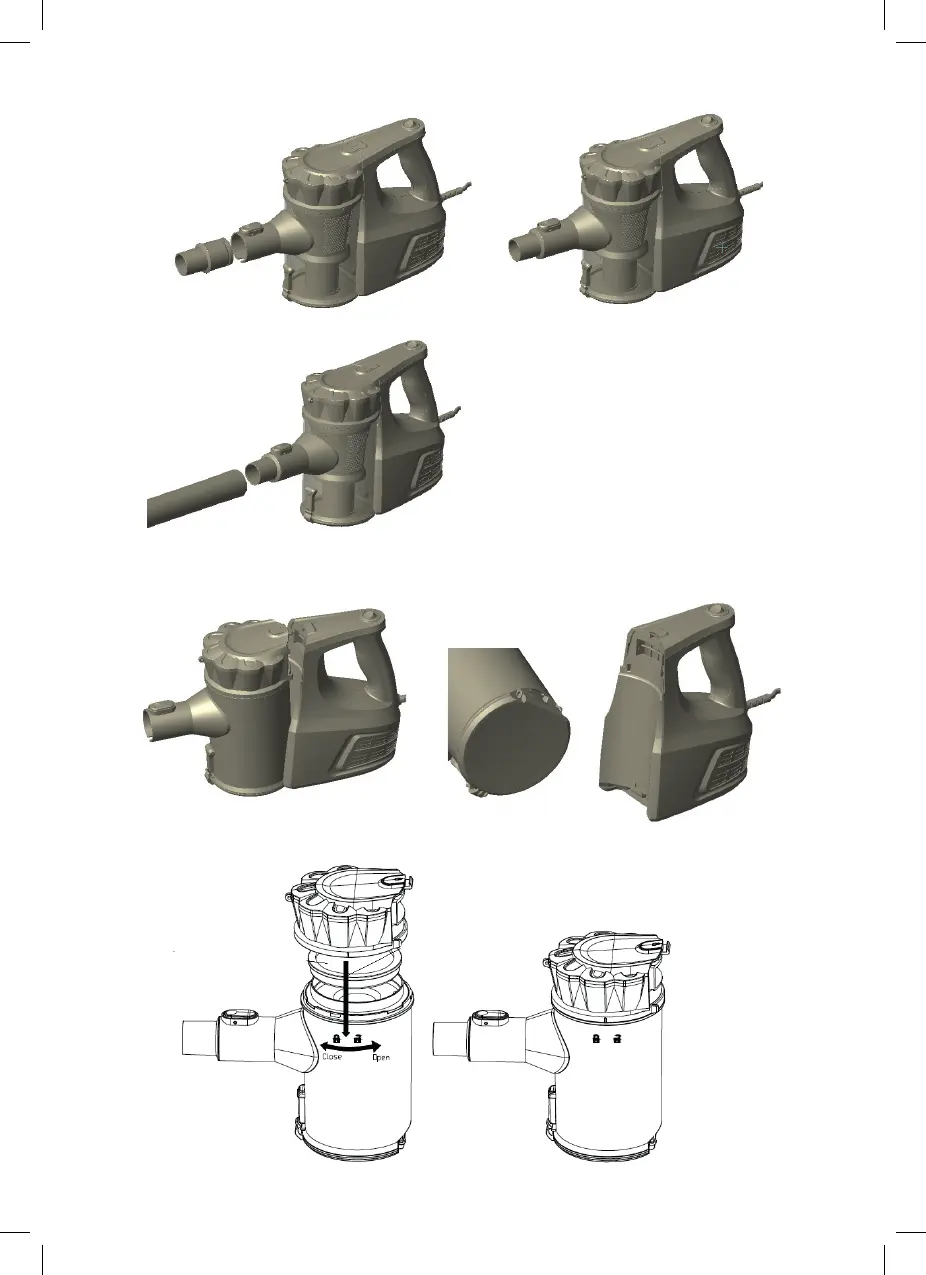 Close Open